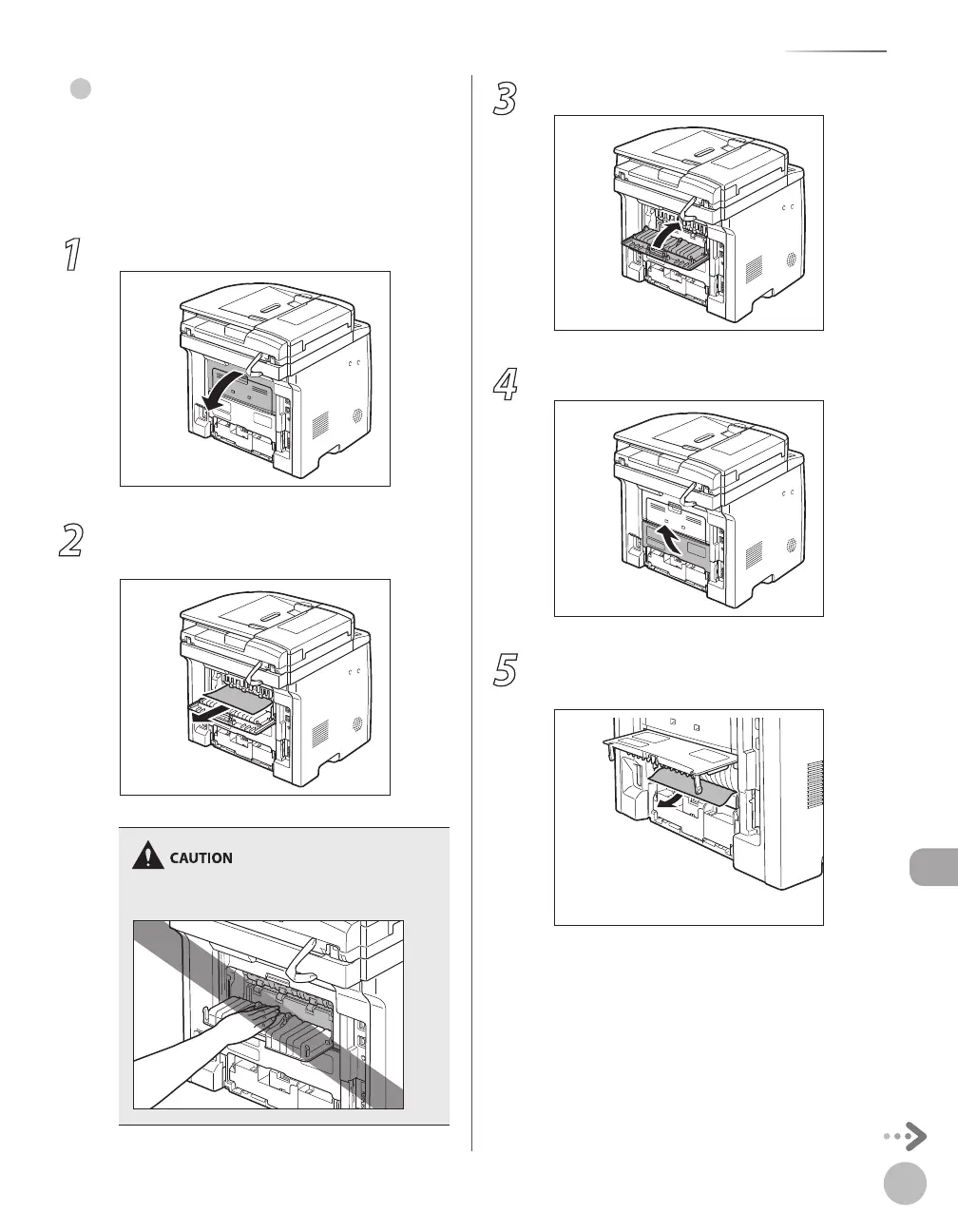 1

2

CAUTION

3

4

5