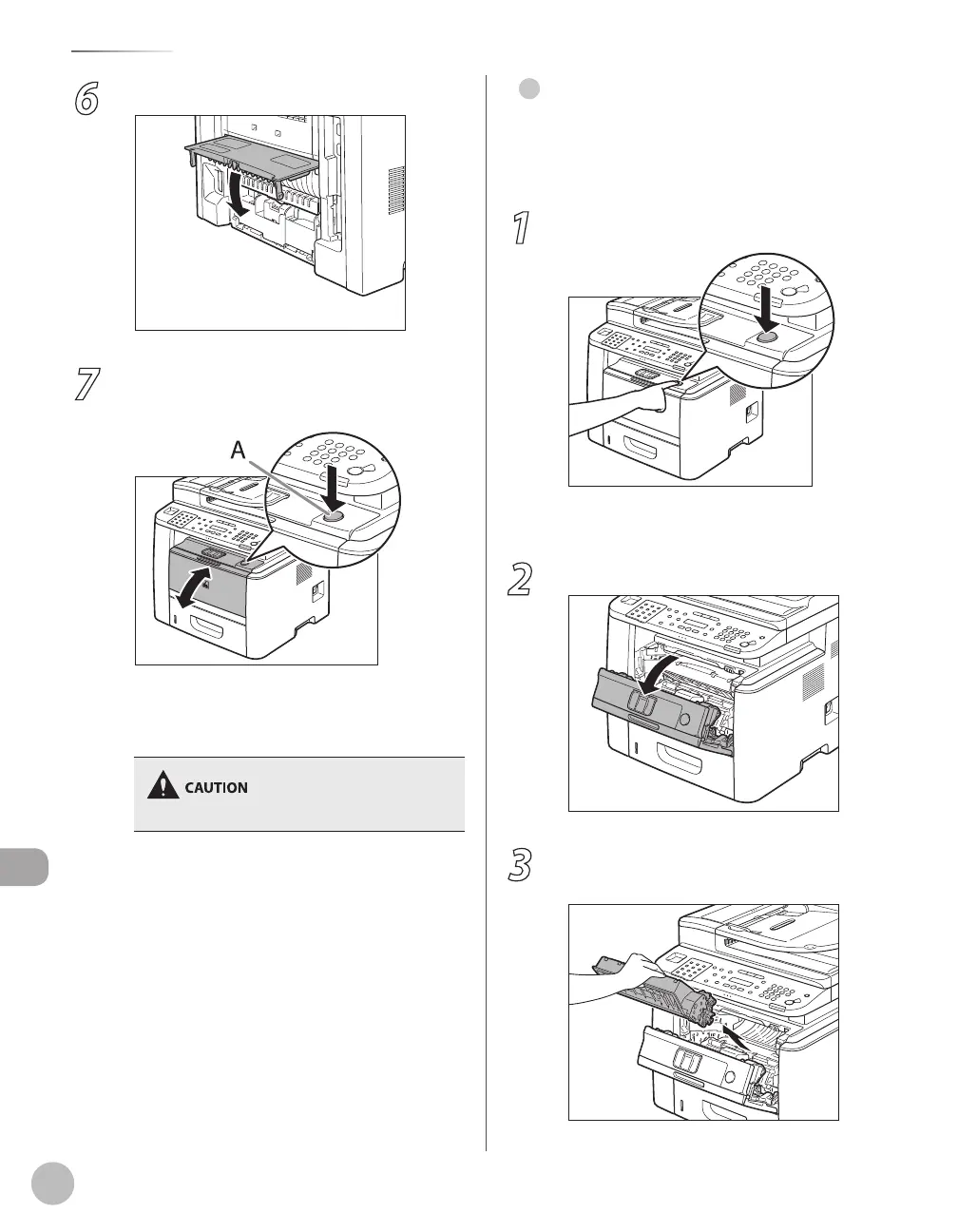 6

7

A

CAUTION

1

2

3