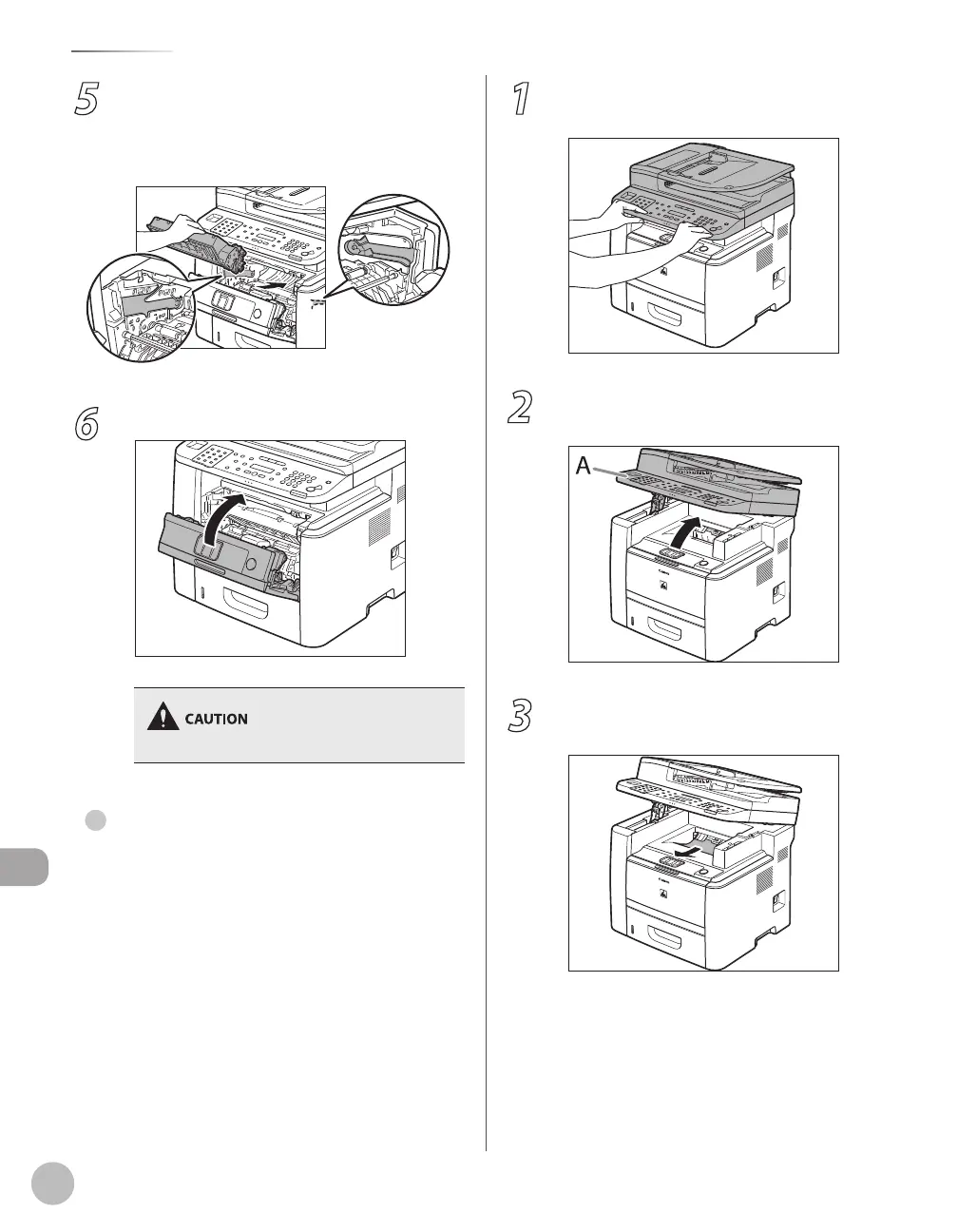 5

6

CAUTION

1

2

A

3