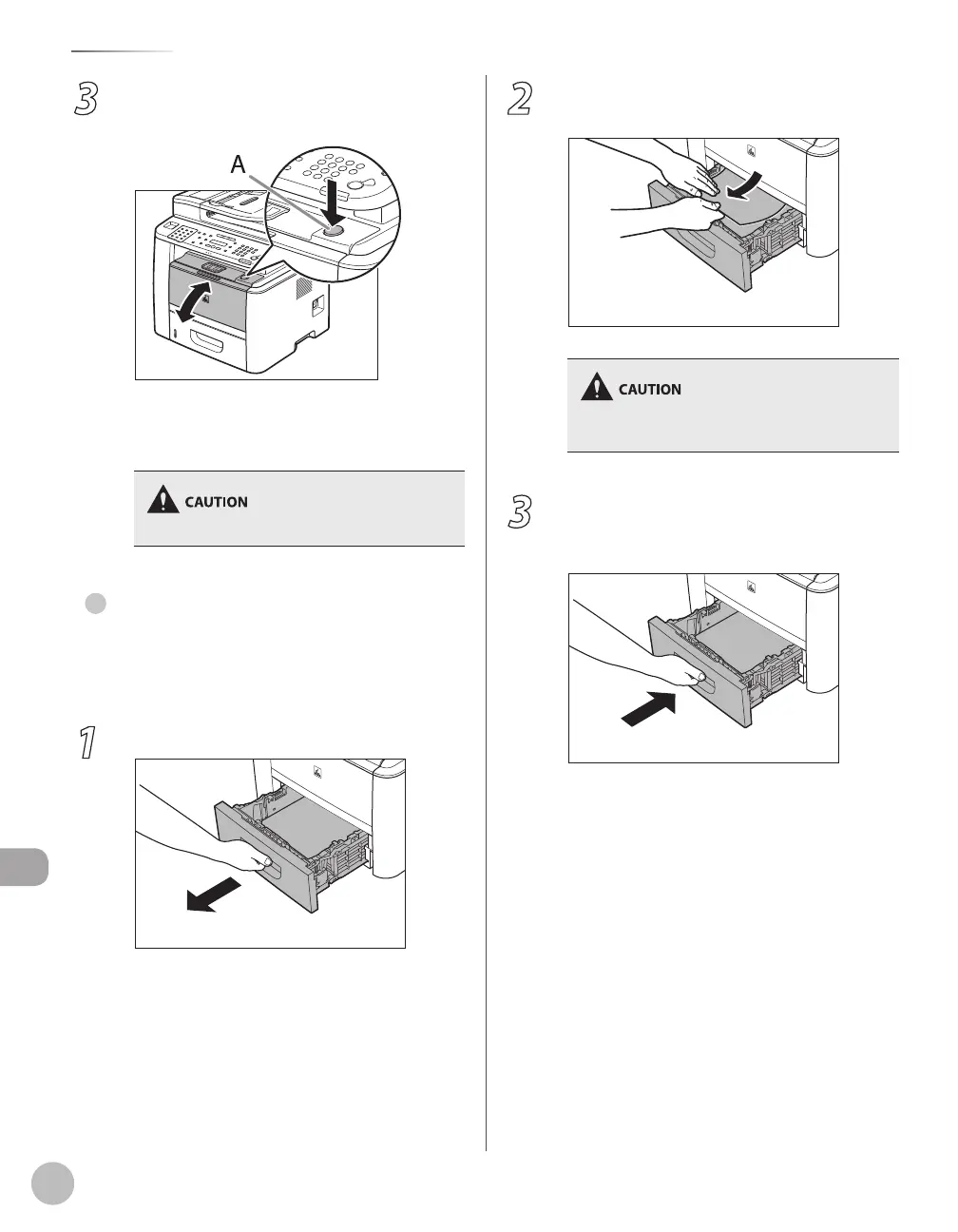 3

A

CAUTION

1

2

CAUTION

3