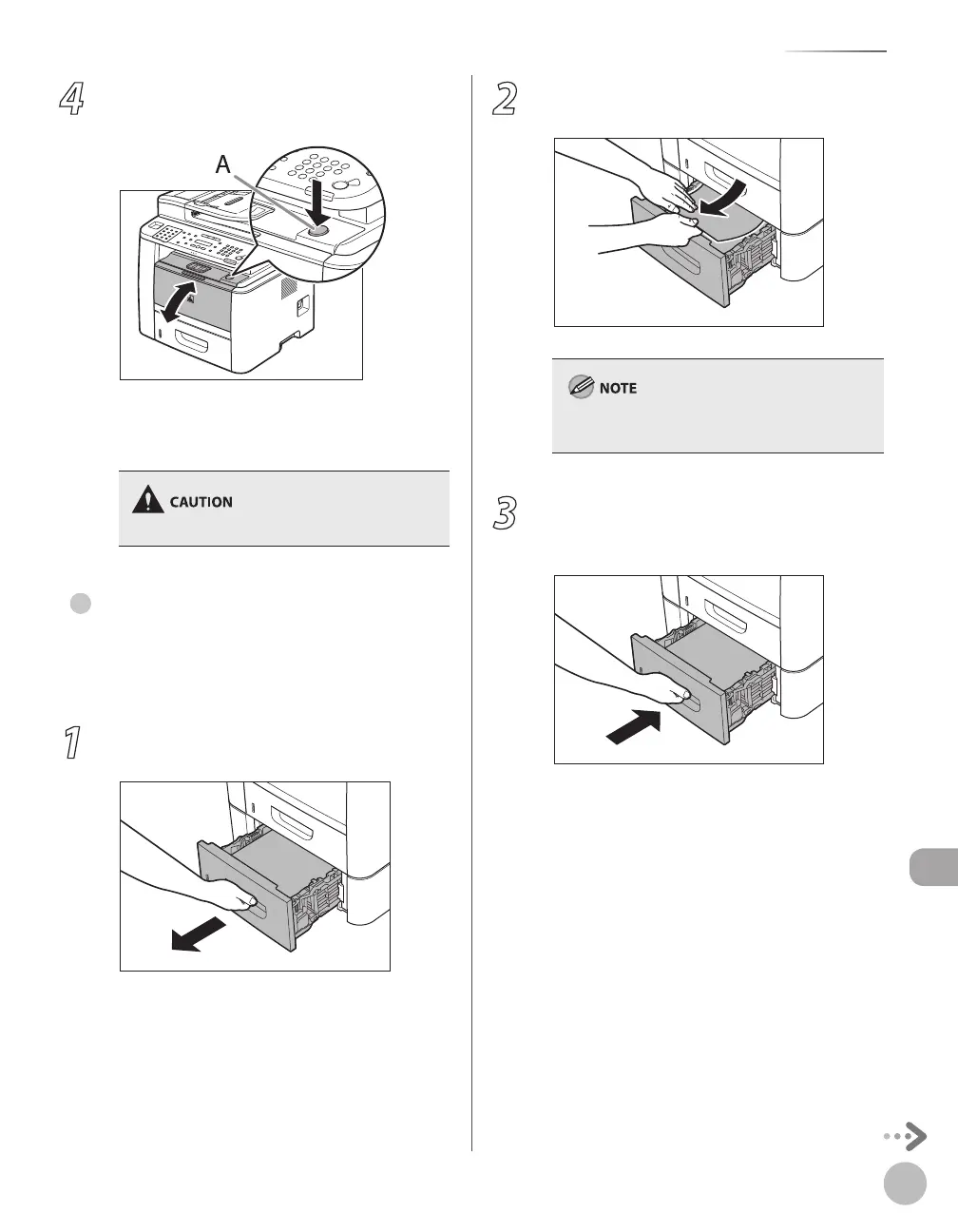 4

A

CAUTION

1

2

NOTE

3