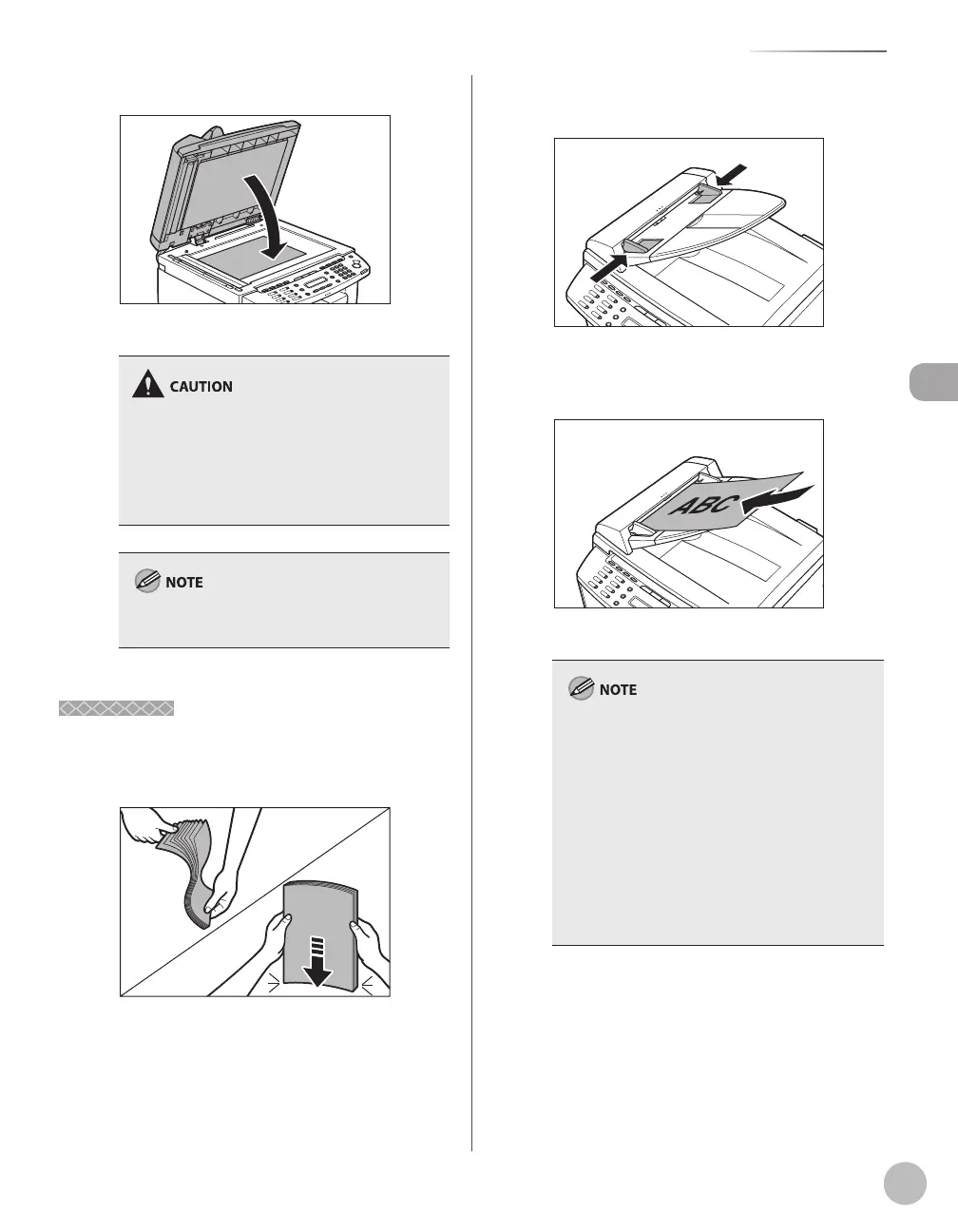 CAUTION

NOTE

ABC

NOTE