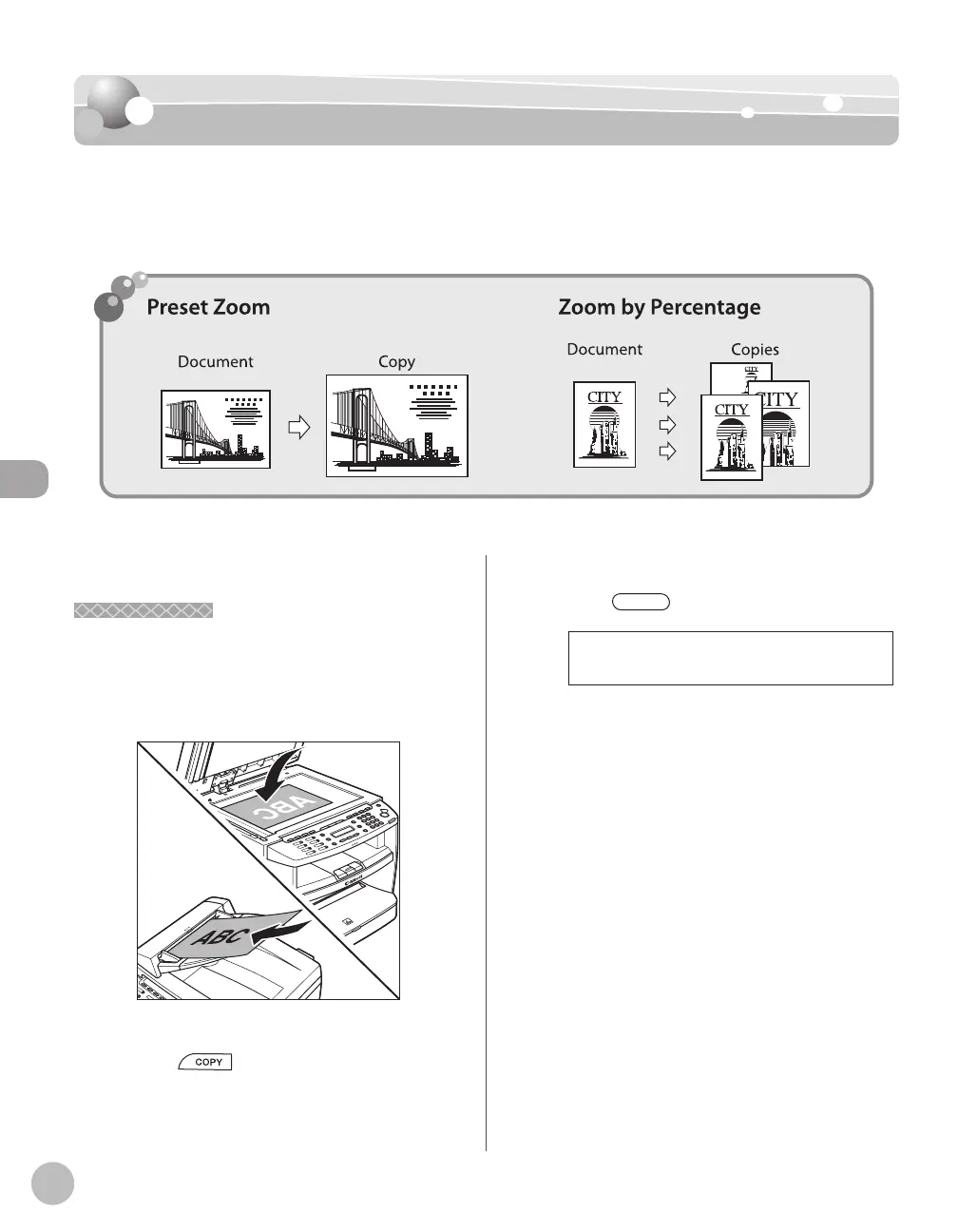 Preset Zoom

Document

Copy

Zoom by Percentage

Document

Copies

CITY

CITY

CITY

CITY

ABC

ABC

COPY