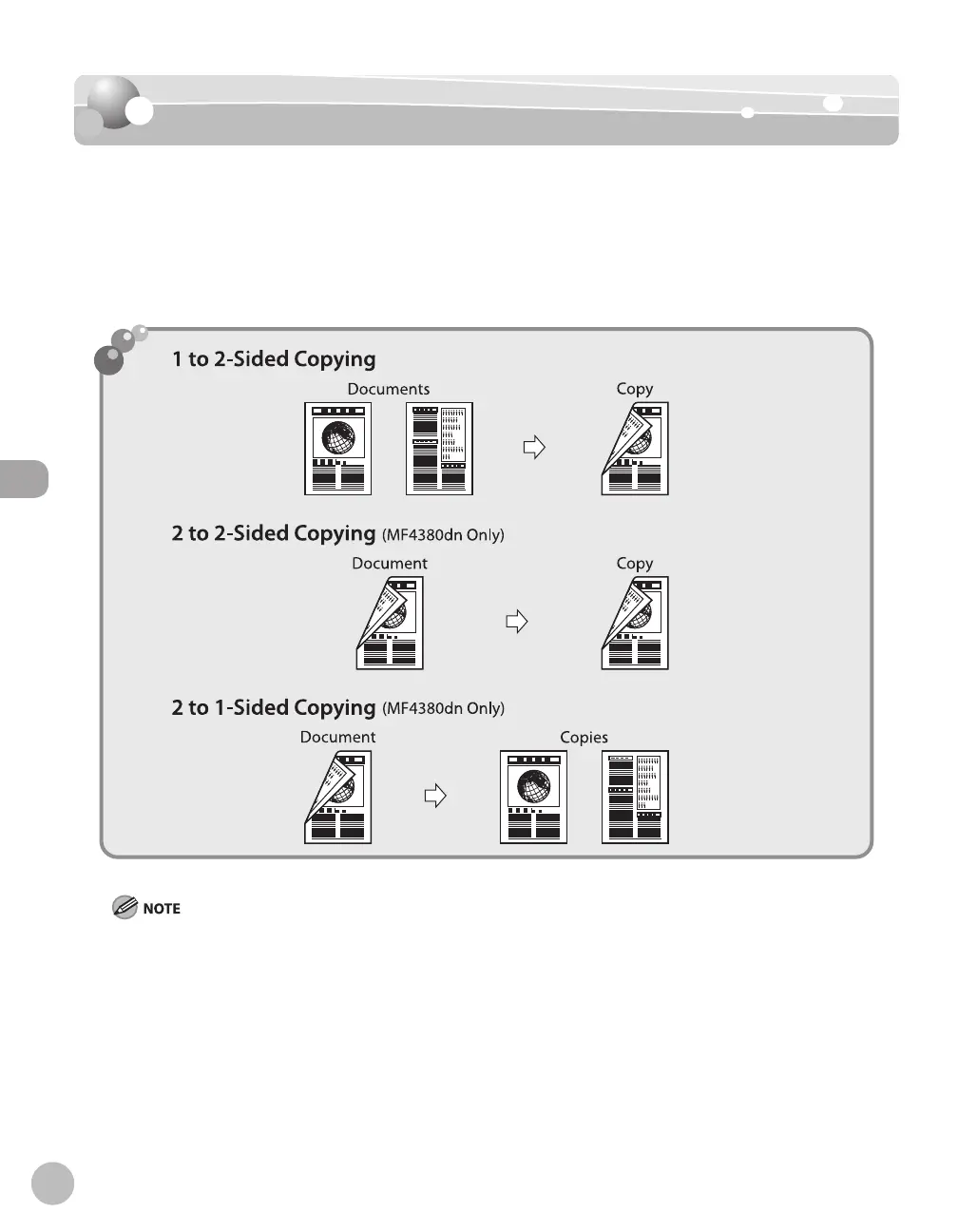 1 to 2-Sided Copying

Documents

Copy

2 to 2-Sided Copying (MF4380dn Only)

Document

Copy

2 to 1-Sided Copying (MF4380dn Only)

Document

Copies

NOTE