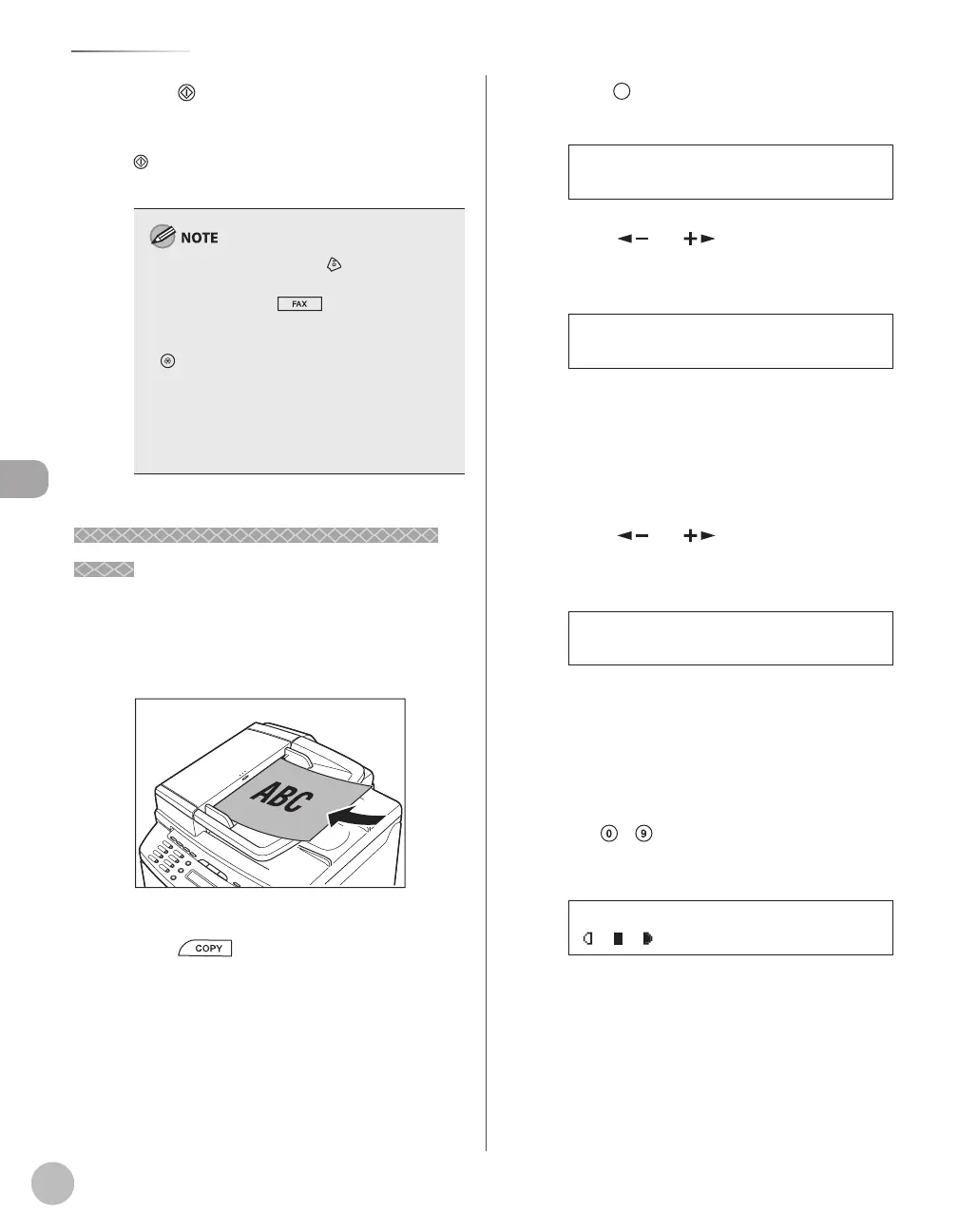 NOTE

FAX

ABC

COPY

0 9