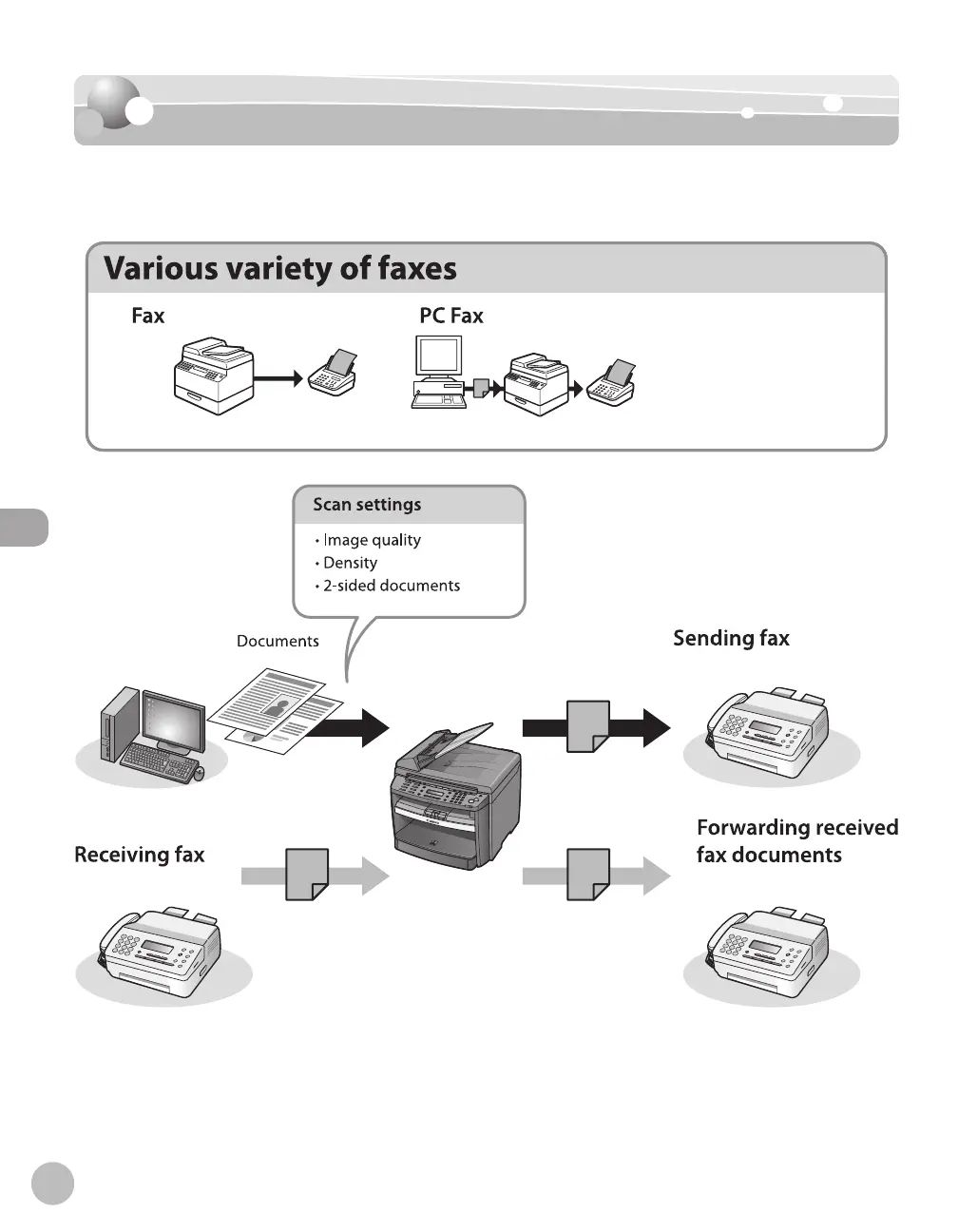 Various variety of faxes

Fax

PC Fax

Scan settings

• Image quality
• Density
• 2-sided documents

Documents

Sending fax

Receiving fax

Forwarding received fax documents