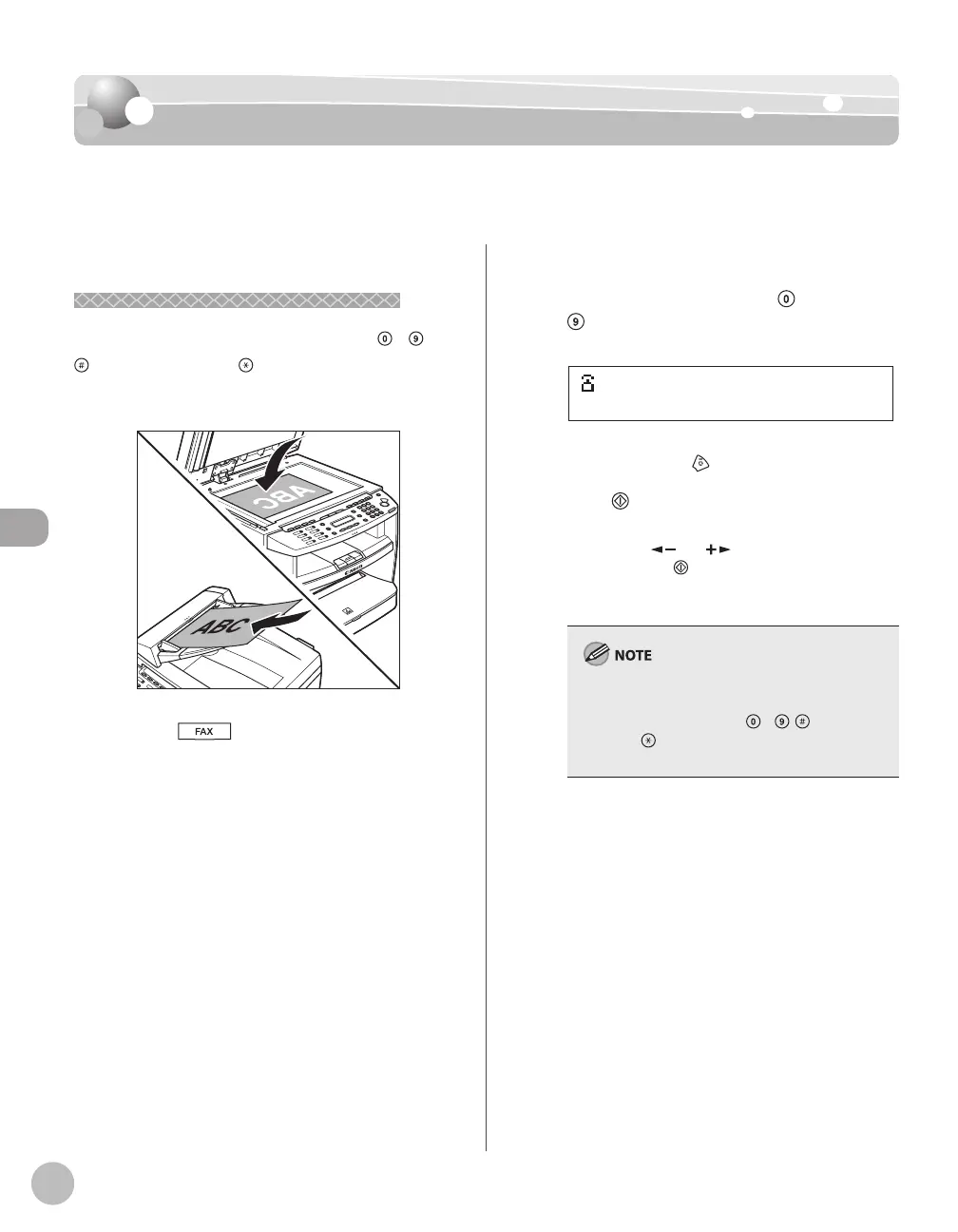 ABC

ABC

FAX

NOTE