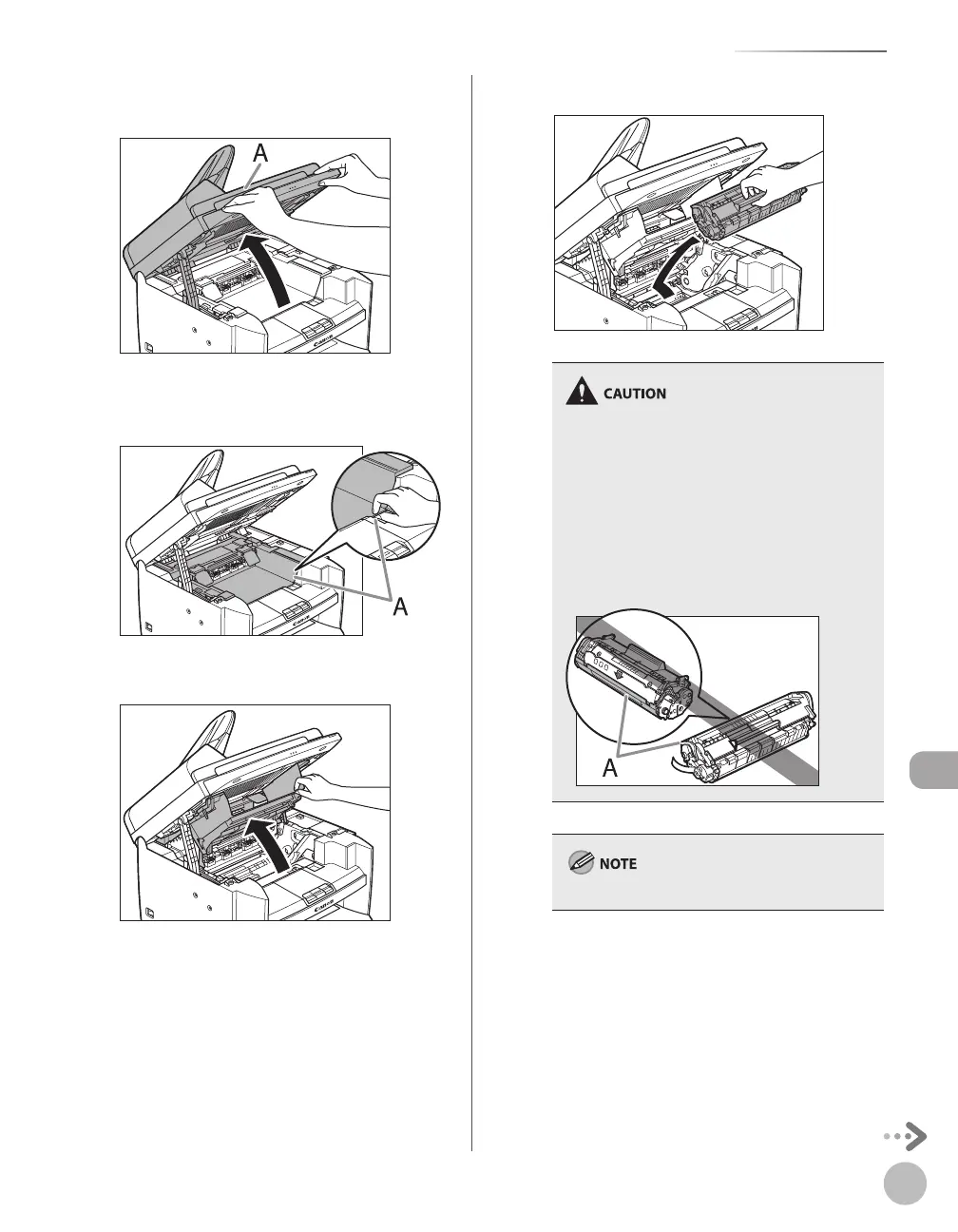 A

A

CAUTION

A

NOTE