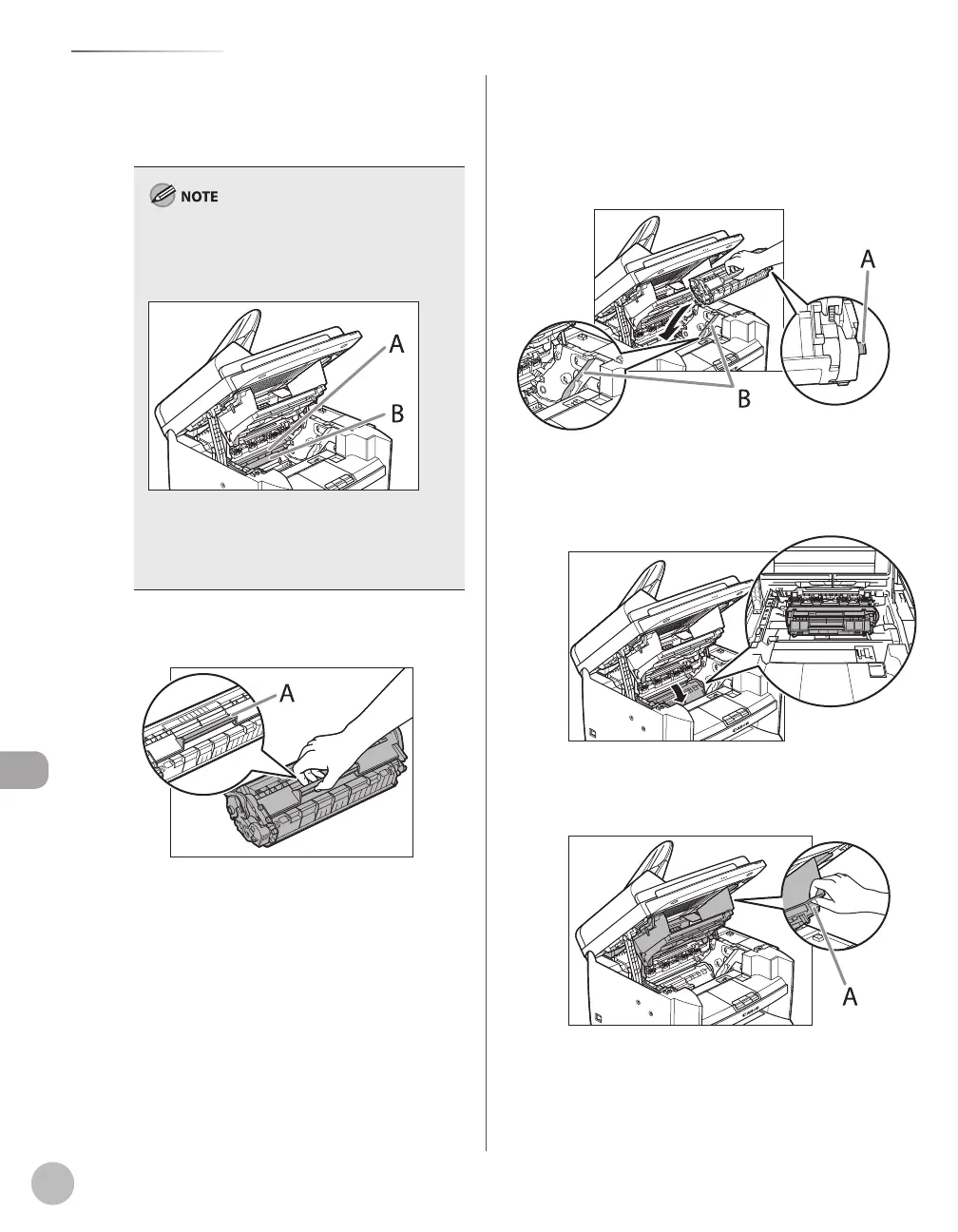 NOTE

A

B

A

A

B

A