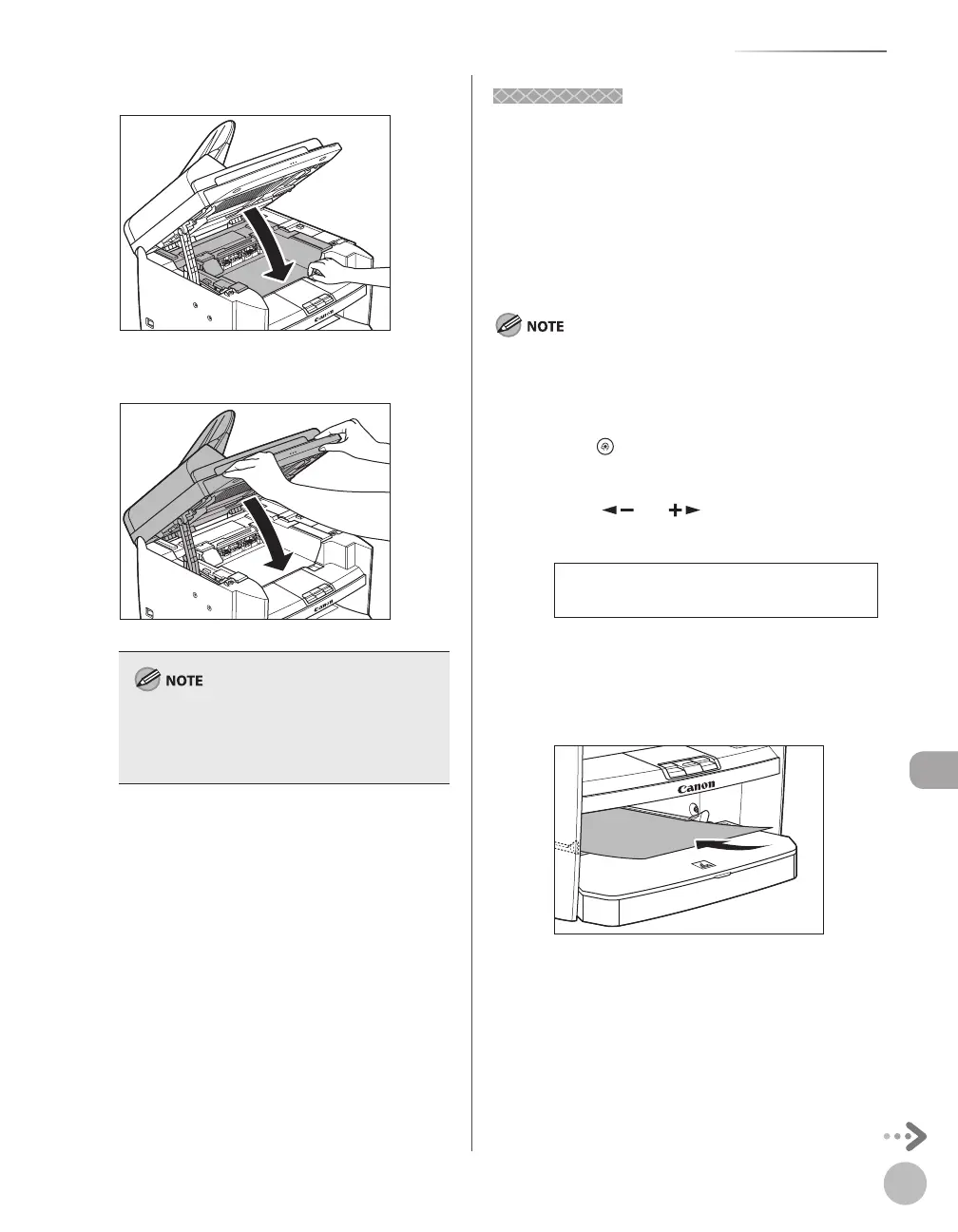 NOTE

NOTE

Canon