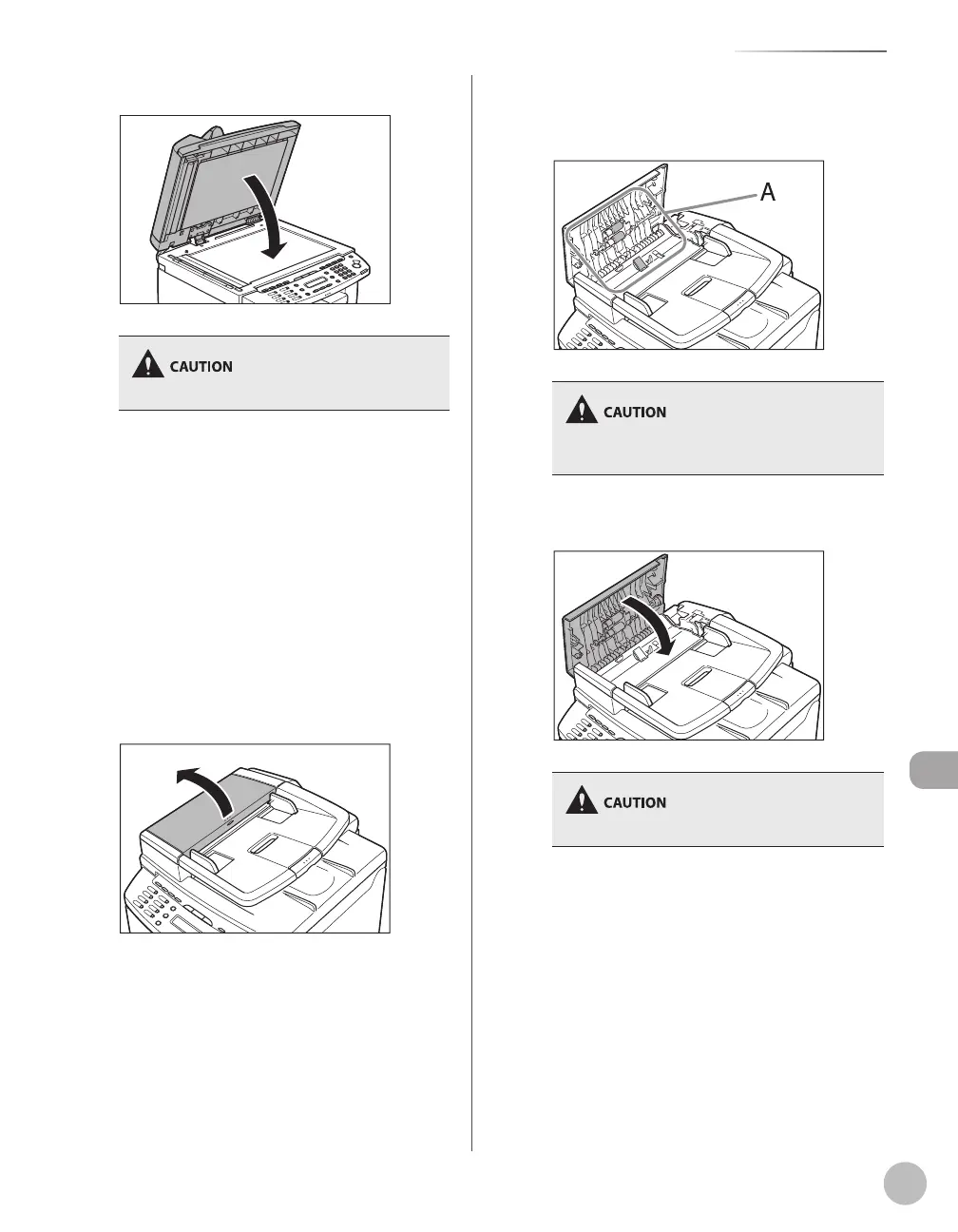 CAUTION

A

CAUTION

CAUTION