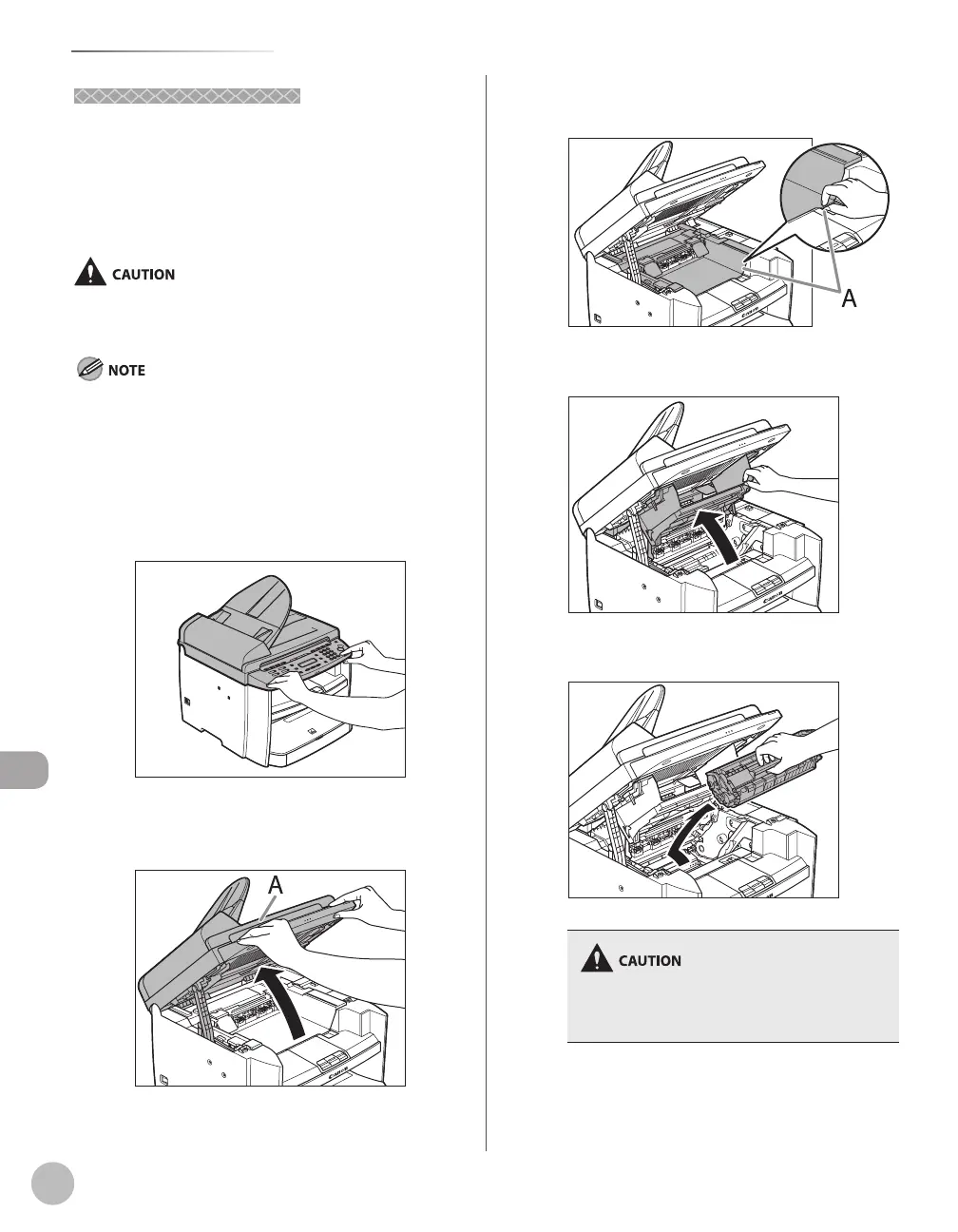 CAUTION

NOTE

A

A

CAUTION