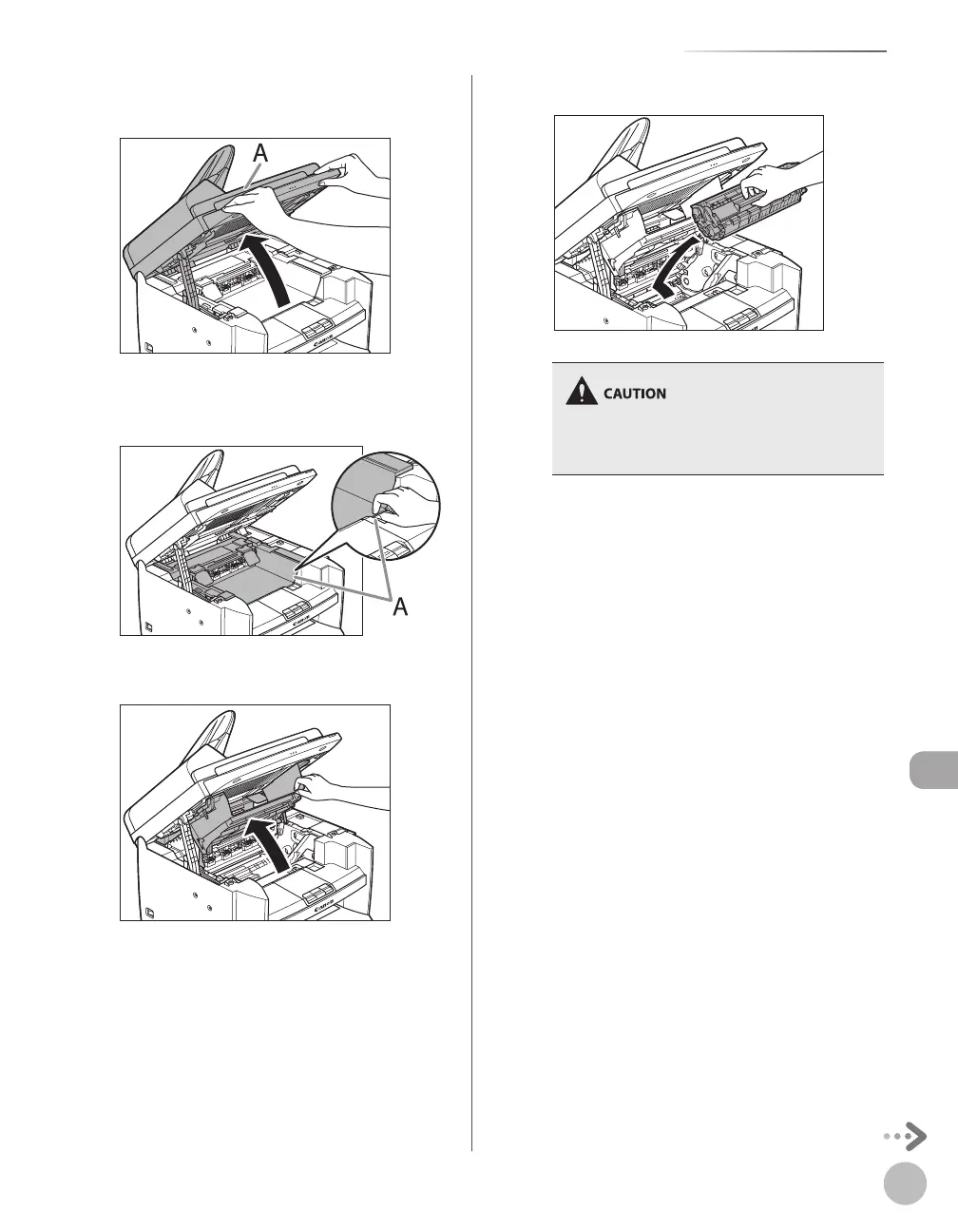 A

A

CAUTION