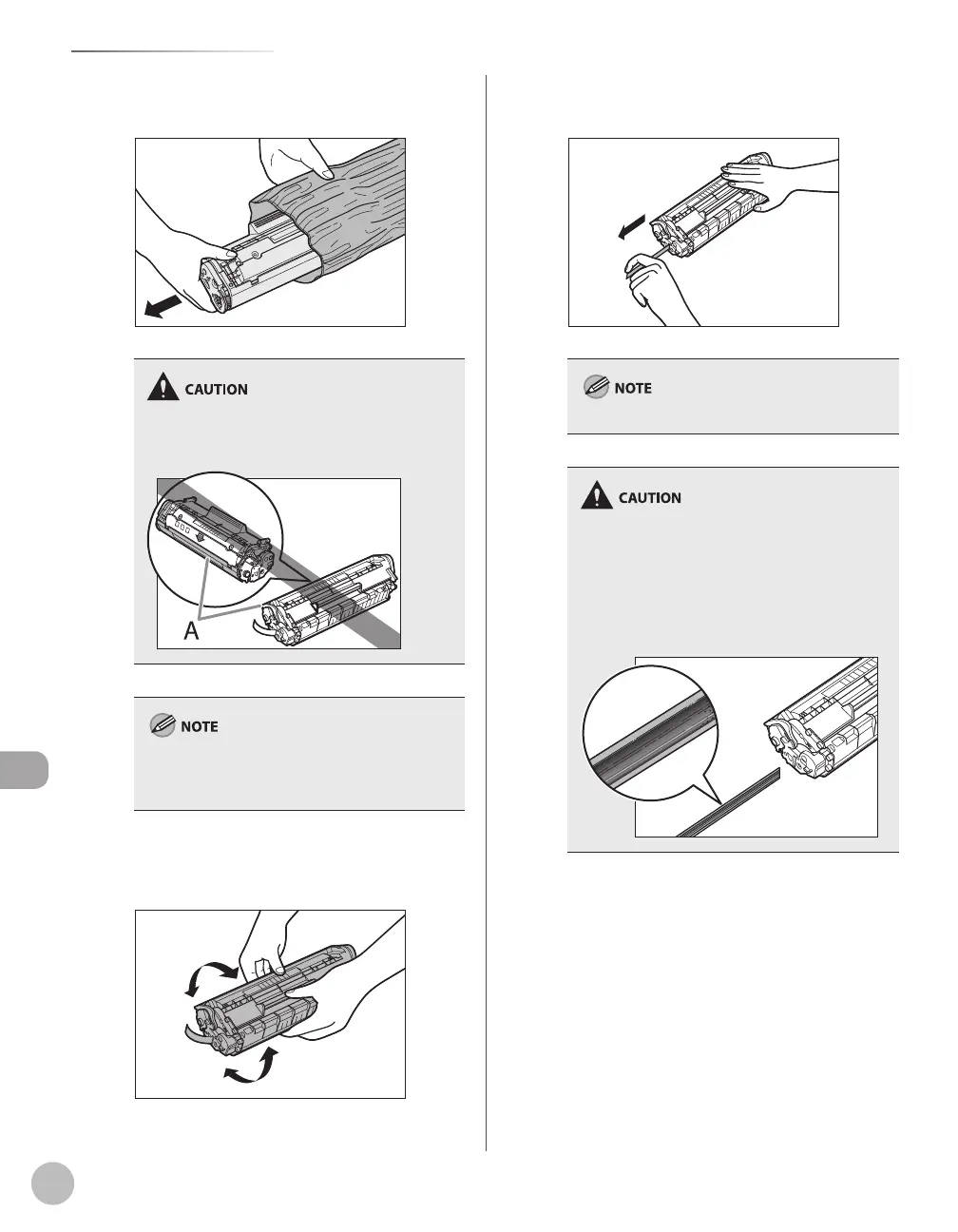 CAUTION

A

NOTE

NOTE

CAUTION