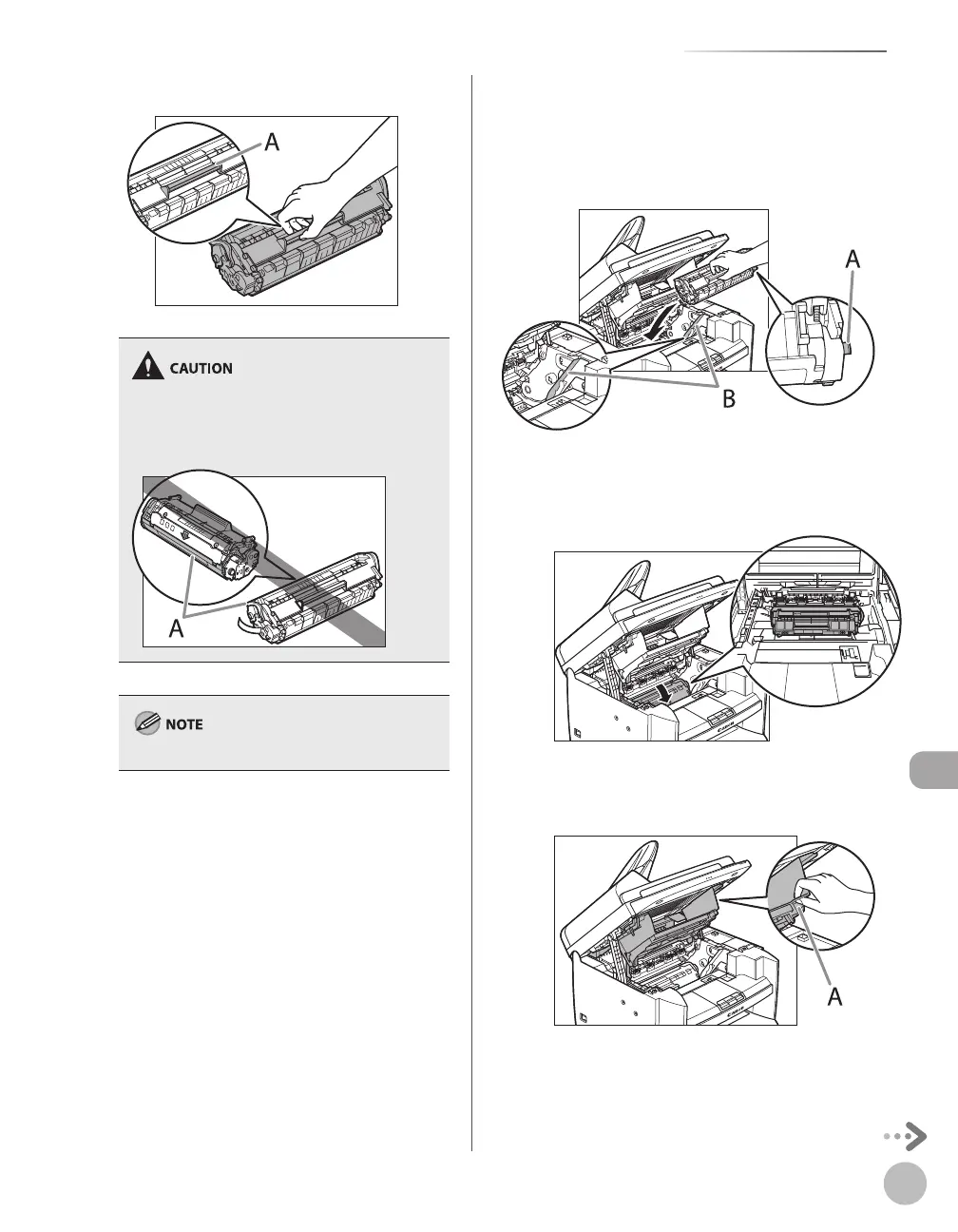 A

CAUTION

A

NOTE

A

B

A