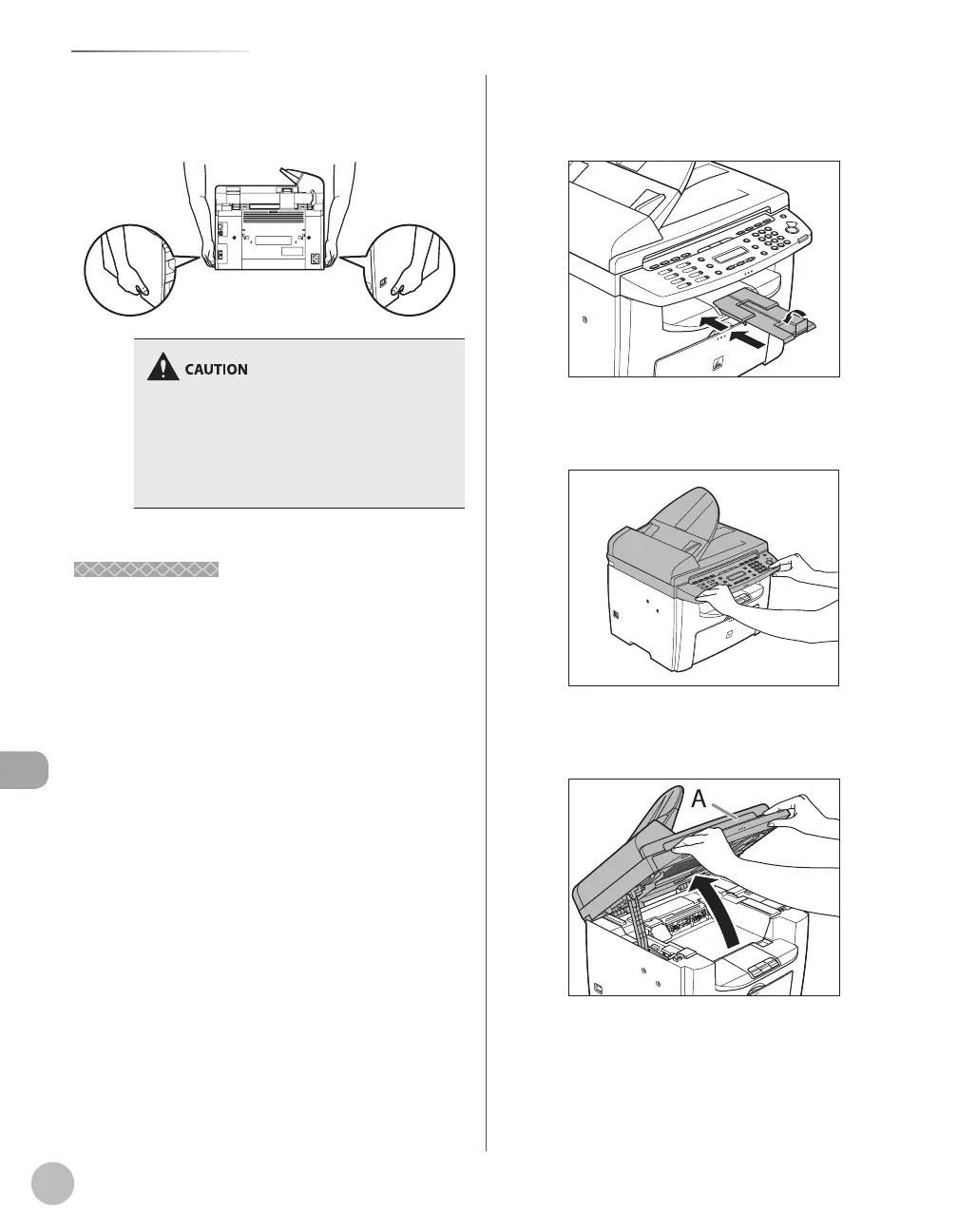 CAUTION

A