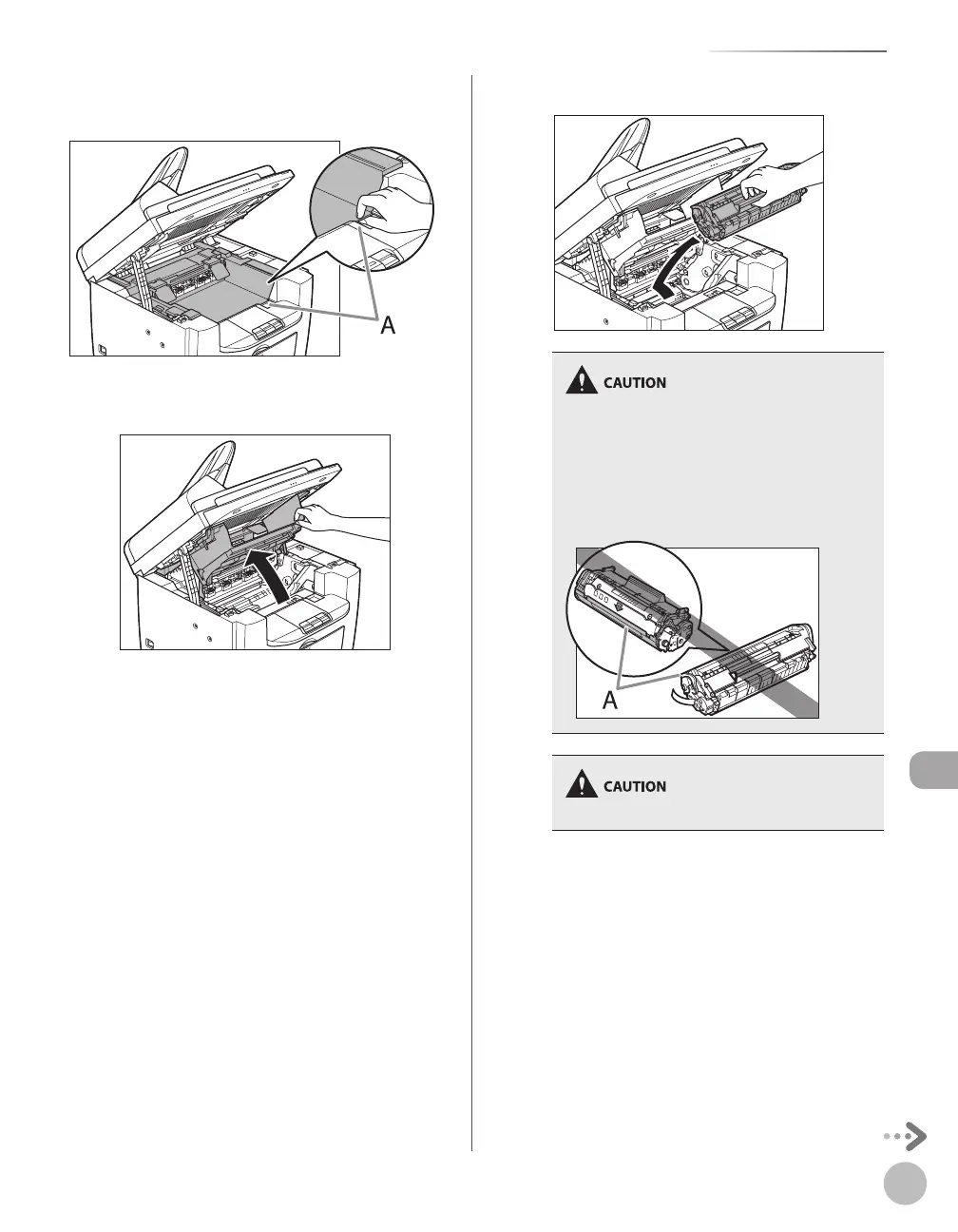 A

CAUTION

A

CAUTION