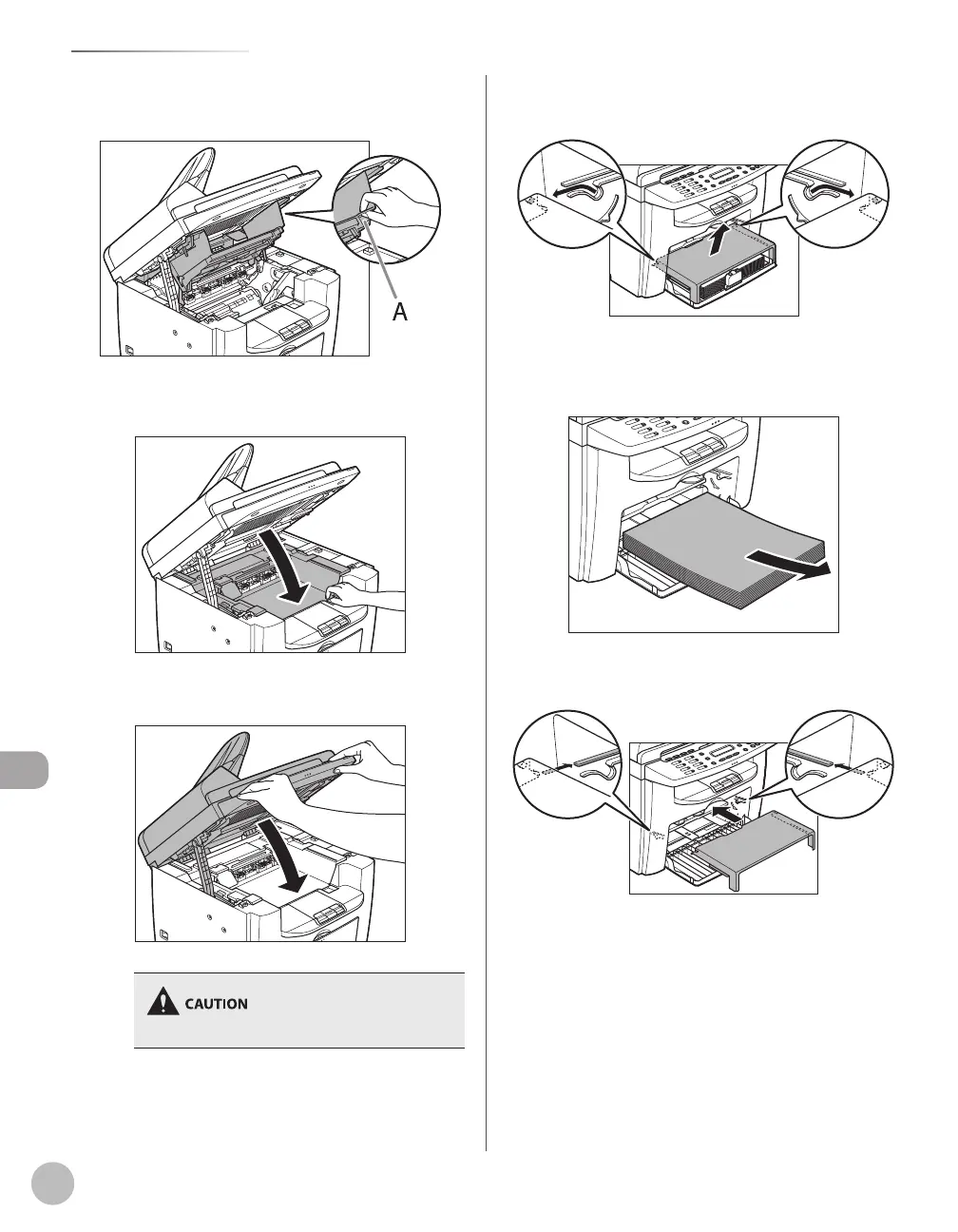 A

CAUTION