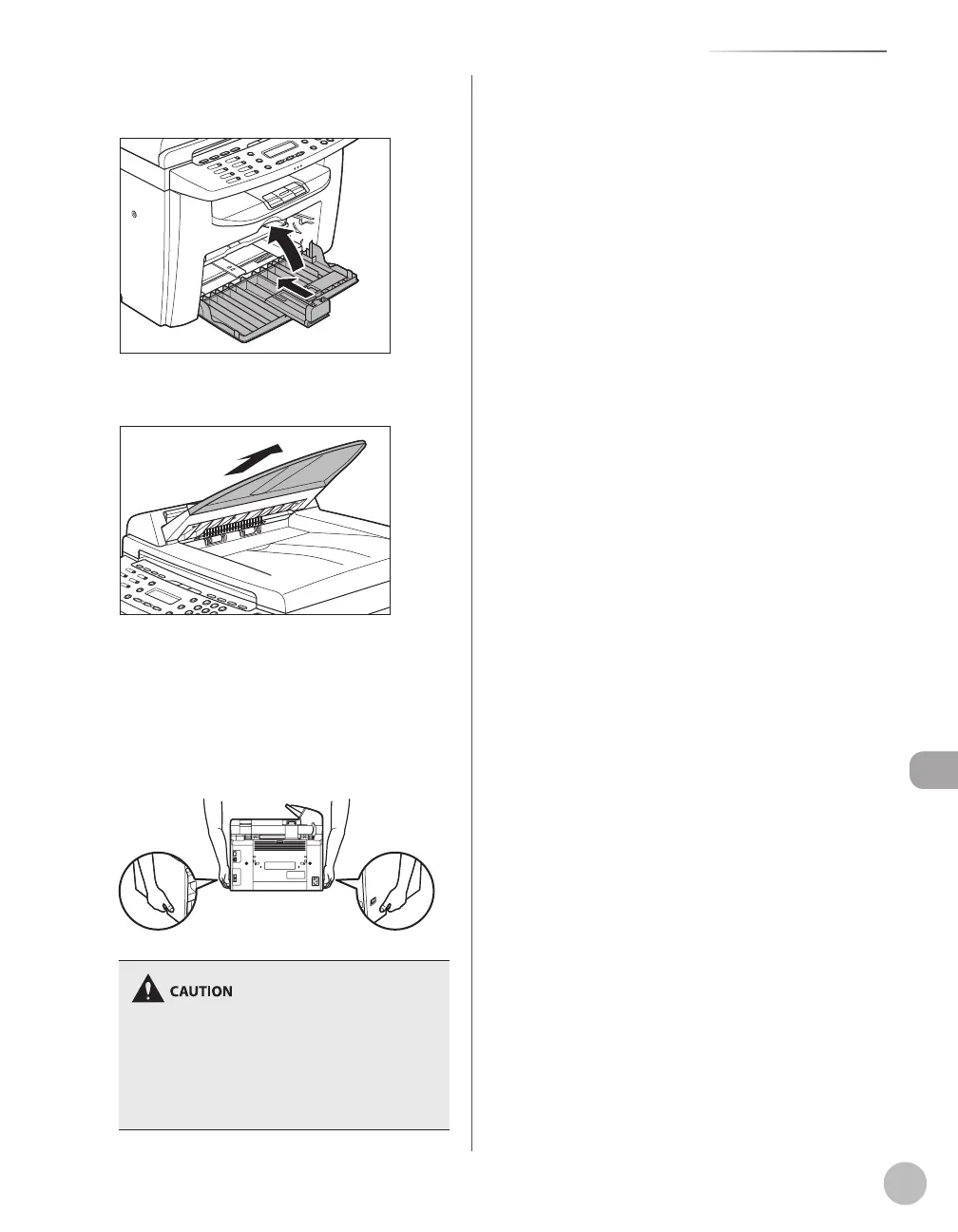 CAUTION