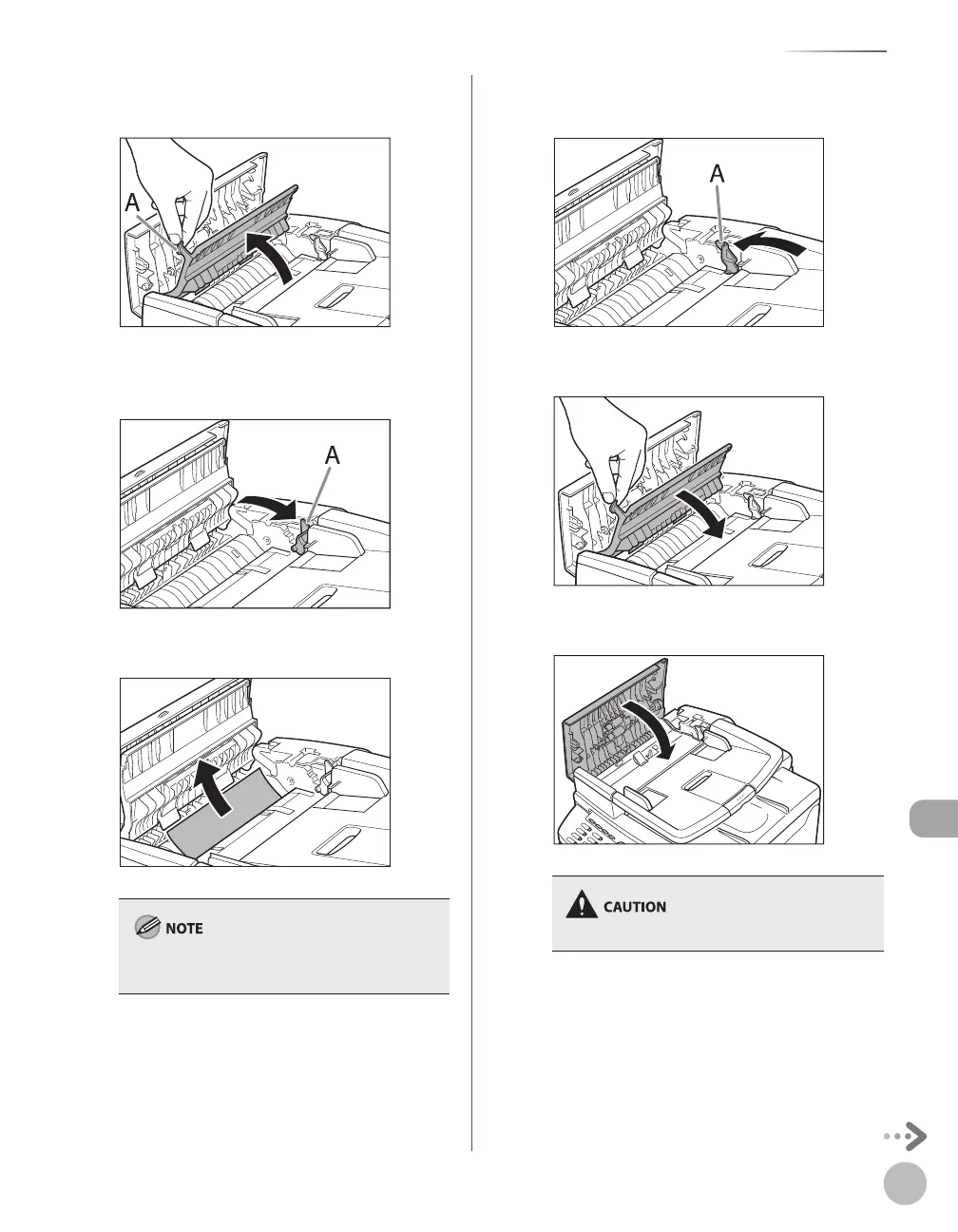 A

A

NOTE

A

CAUTION