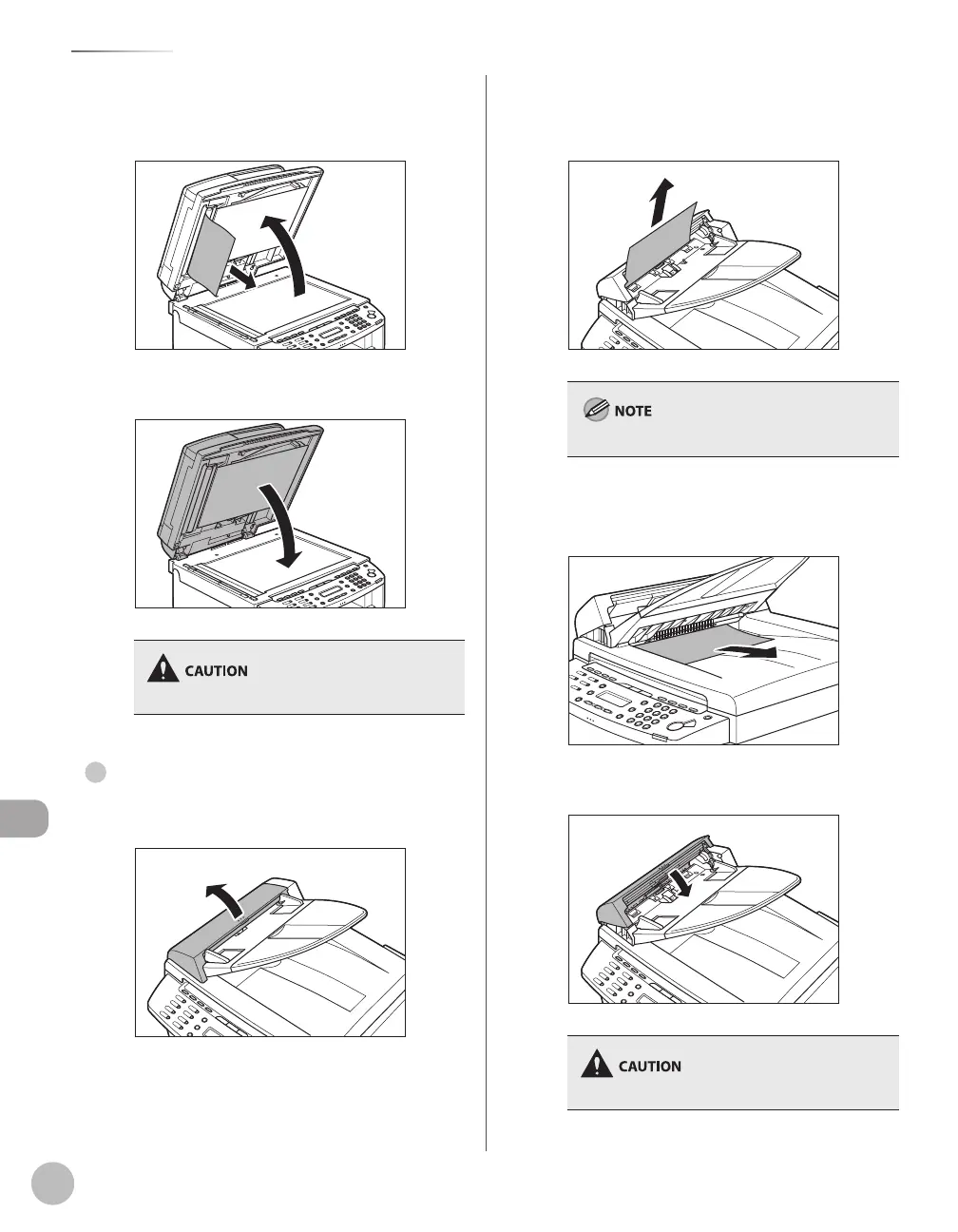 CAUTION

NOTE

CAUTION