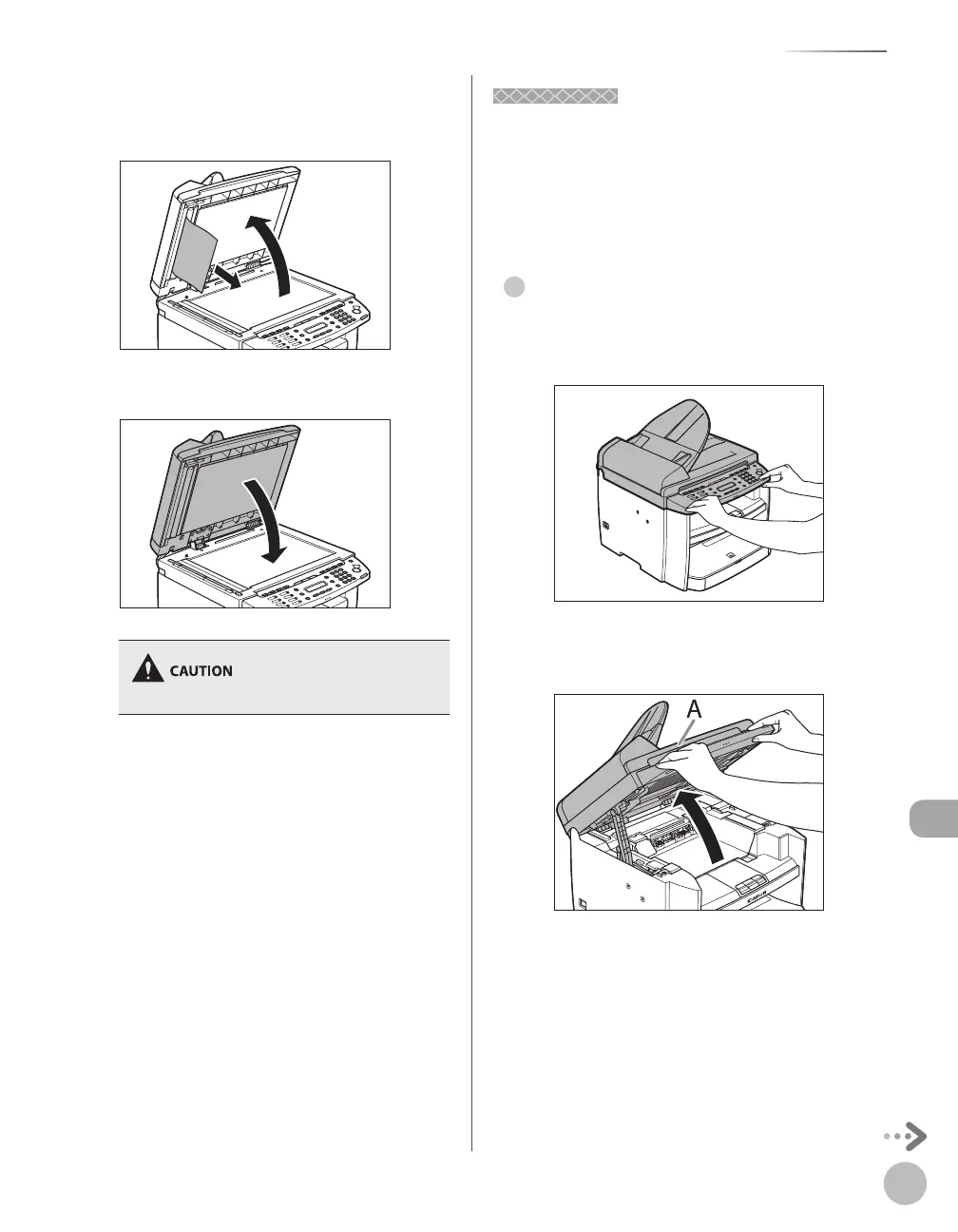 CAUTION

A