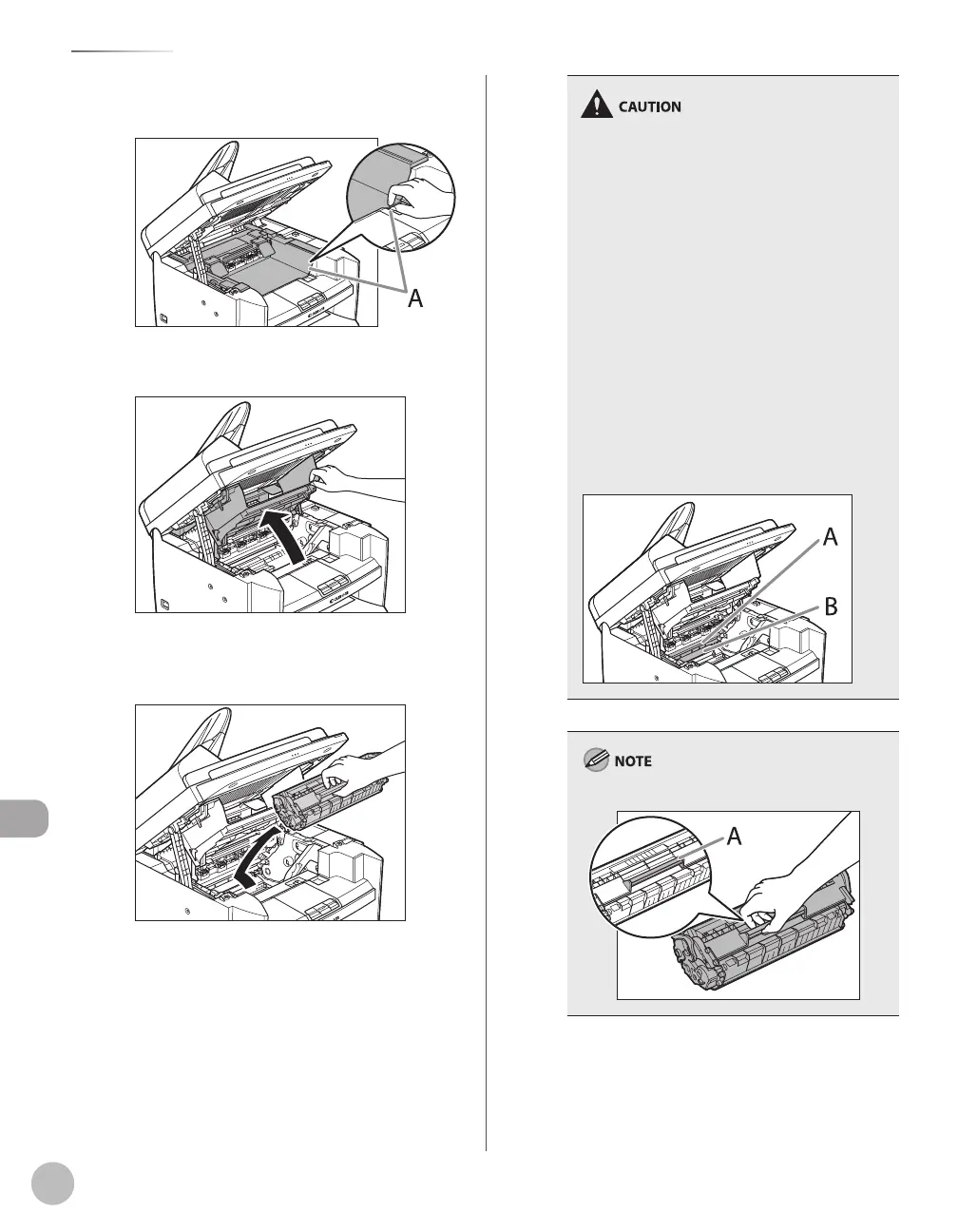 A

CAUTION

A

B

NOTE

A