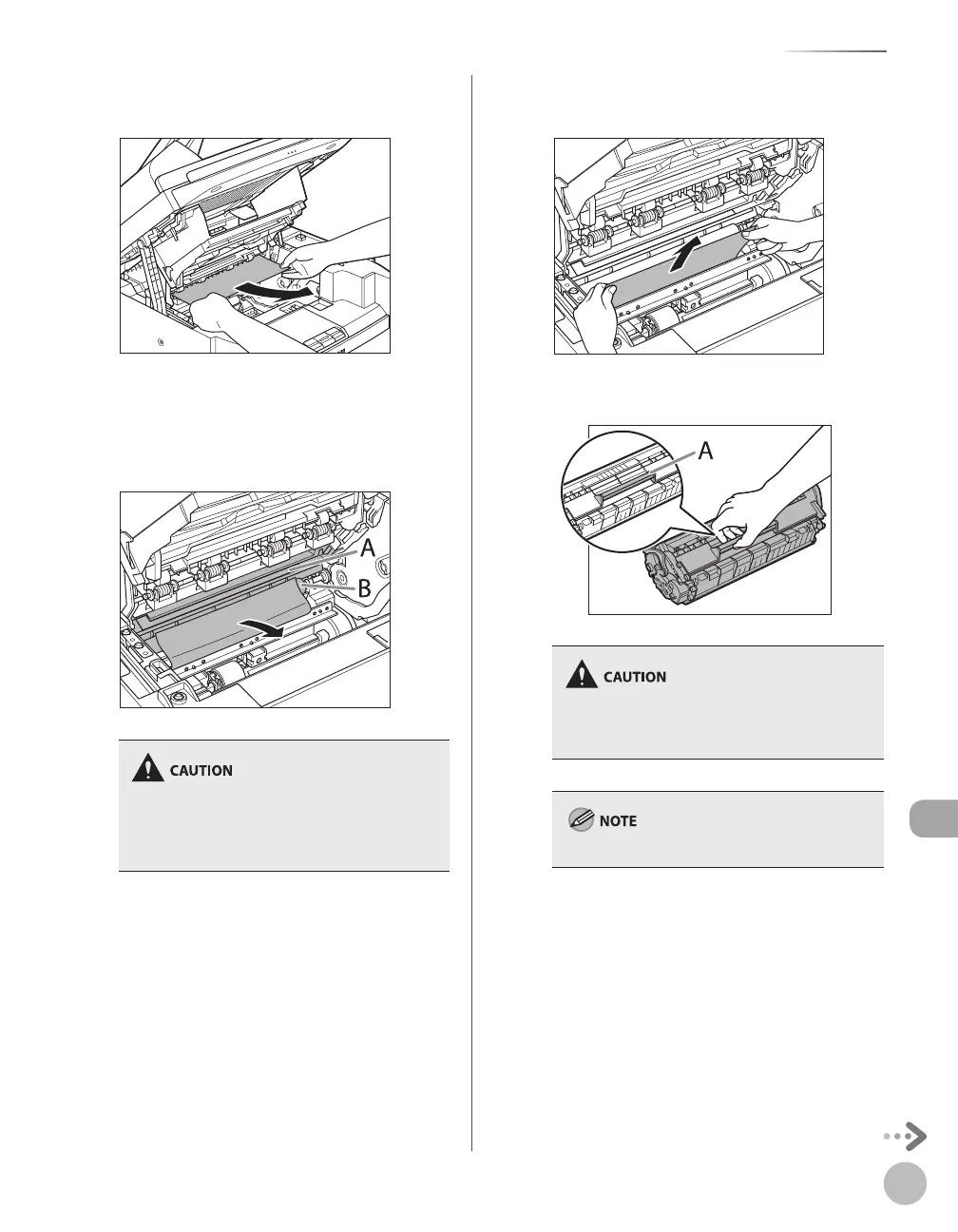 A

B

CAUTION

A

CAUTION

NOTE