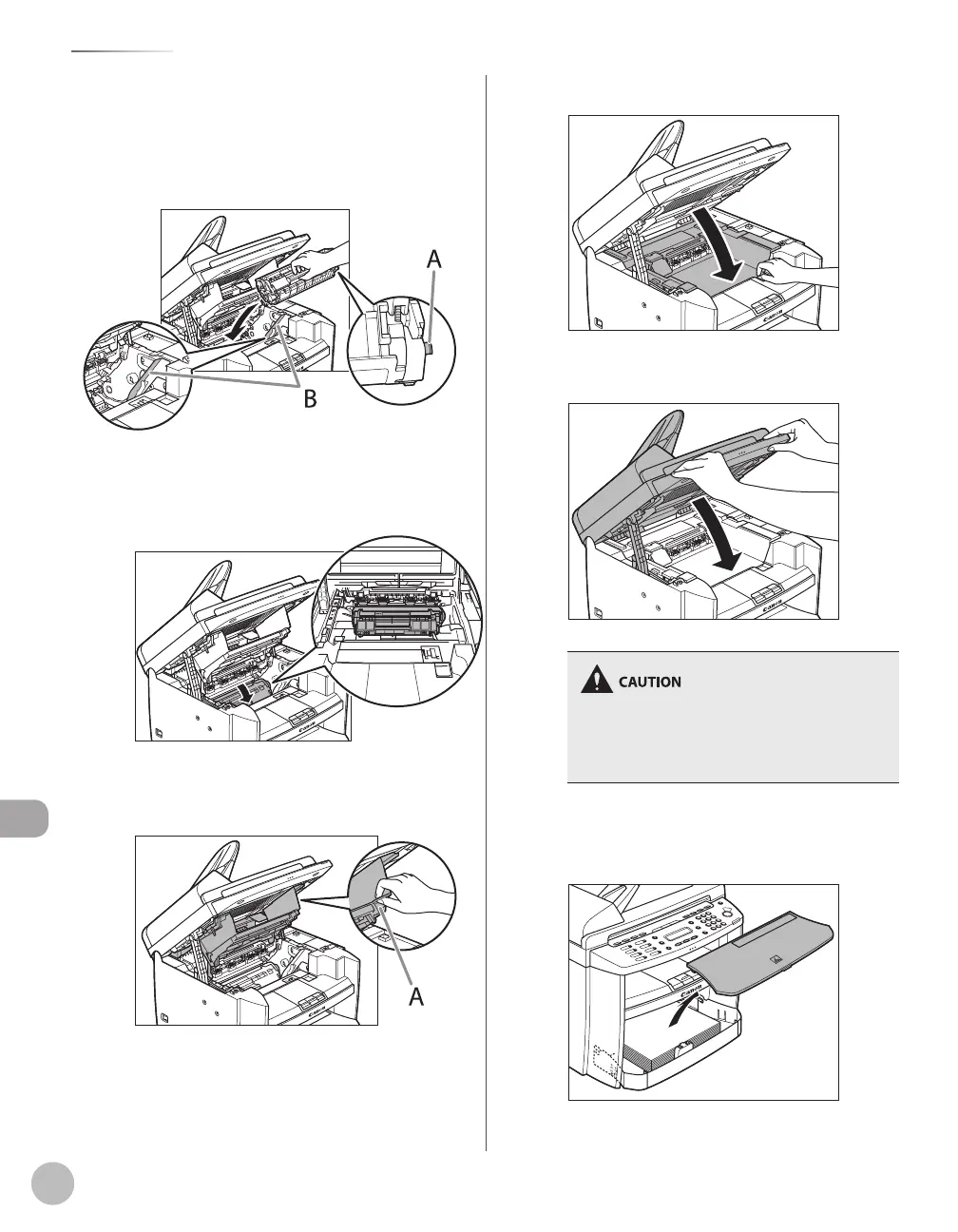 A

B

A

CAUTION