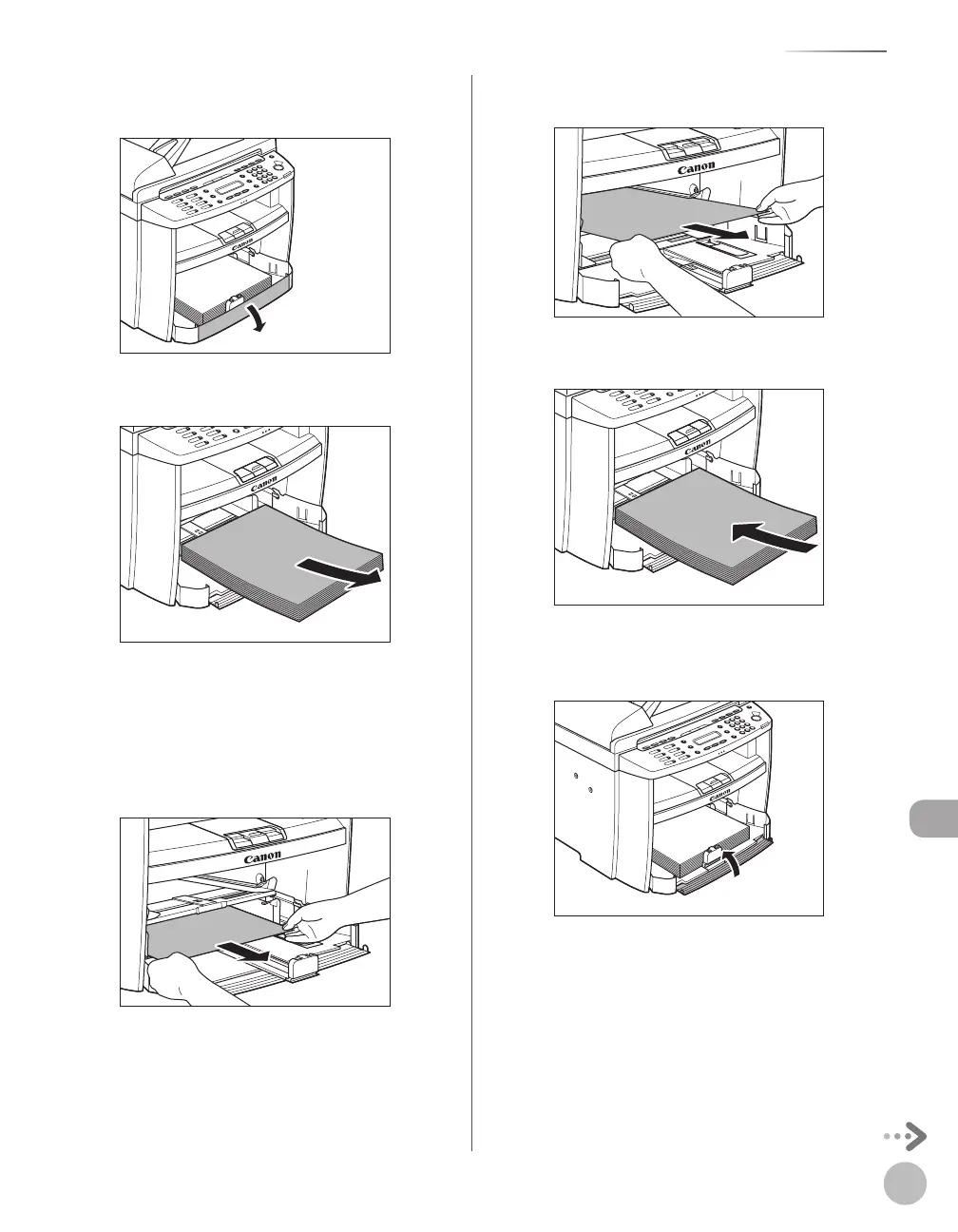 Canon

Canon

Canon

Canon

Canon

Canon