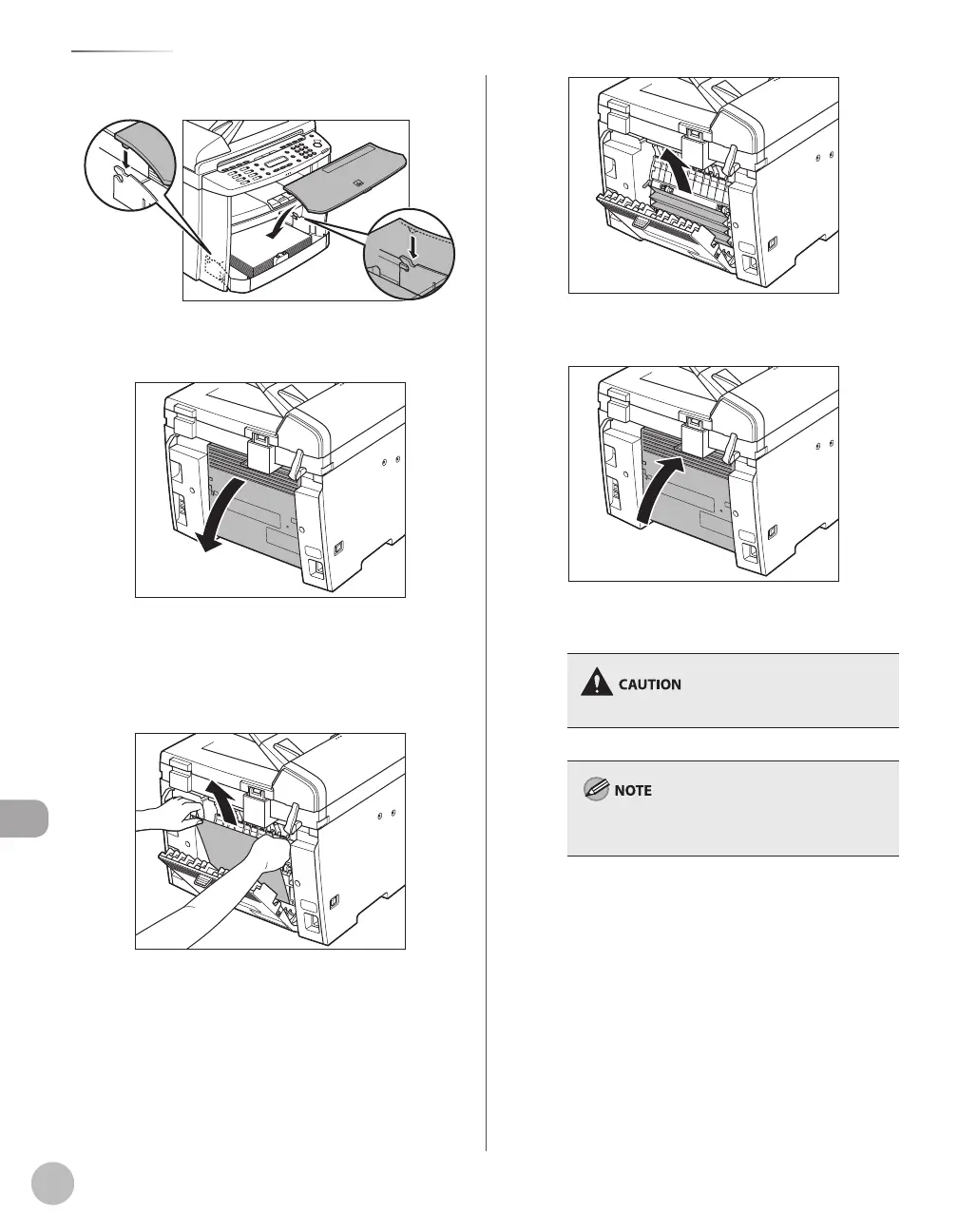 CAUTION

NOTE