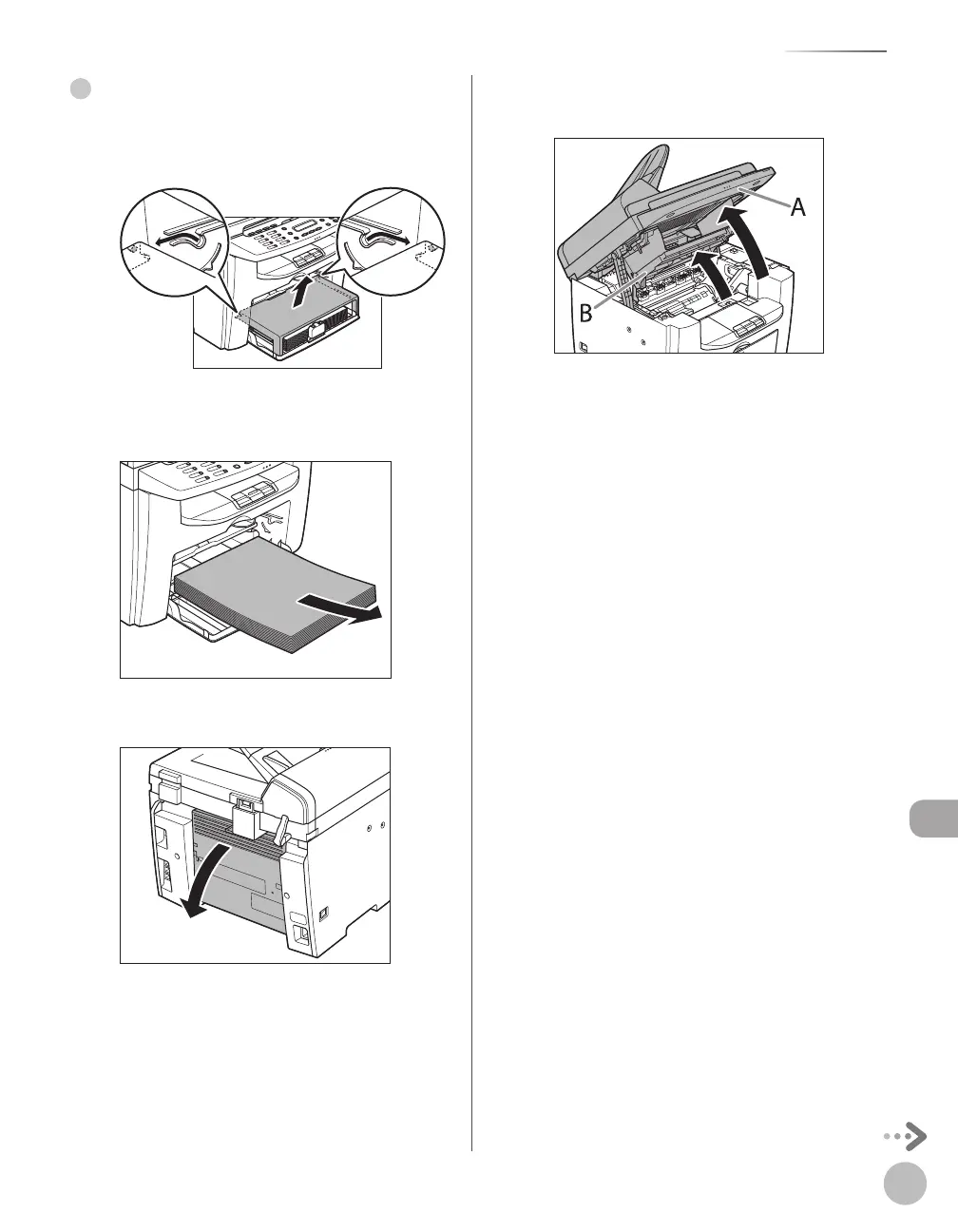 A

B