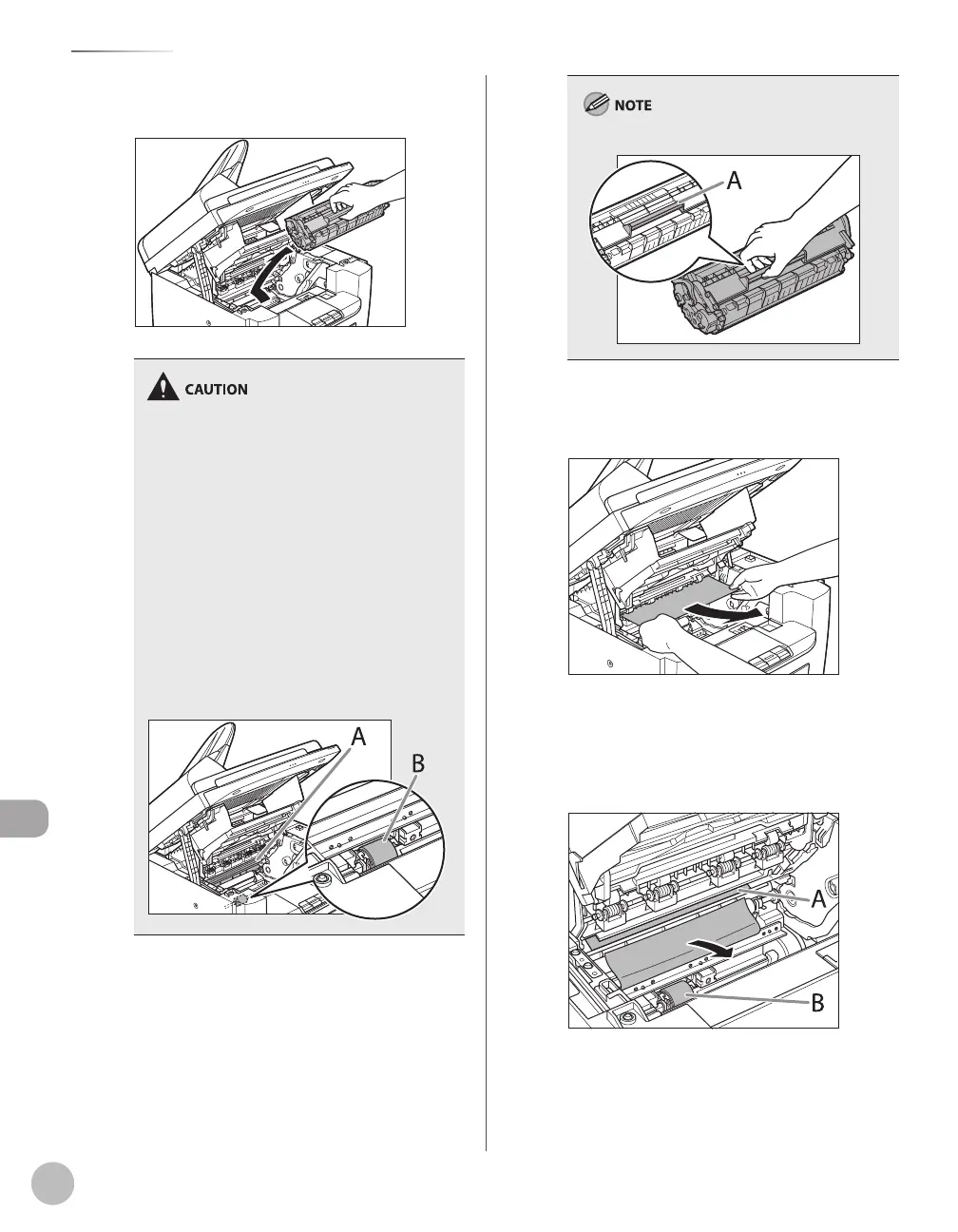 CAUTION

A

B

NOTE

A

A

B