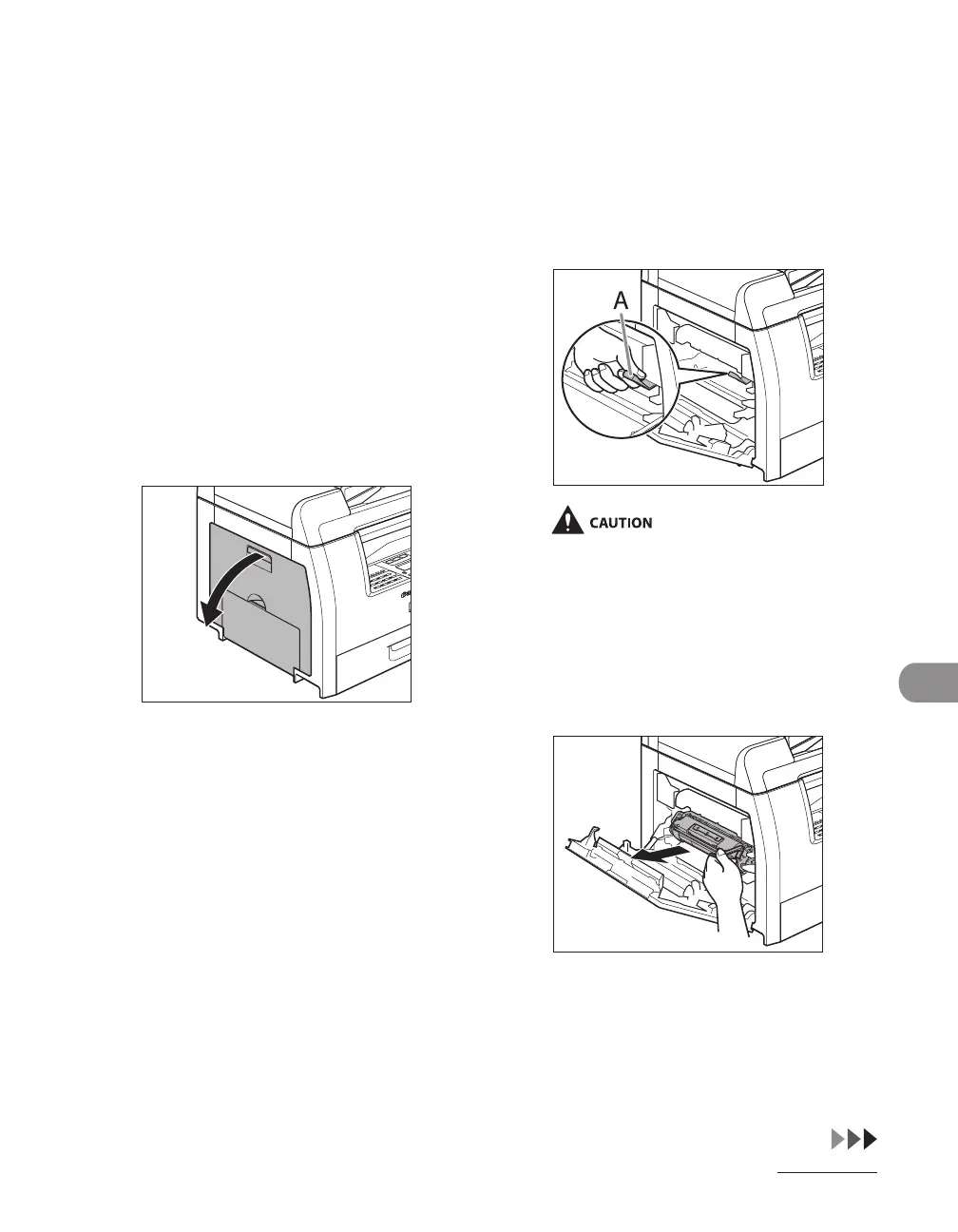 A

CAUTION