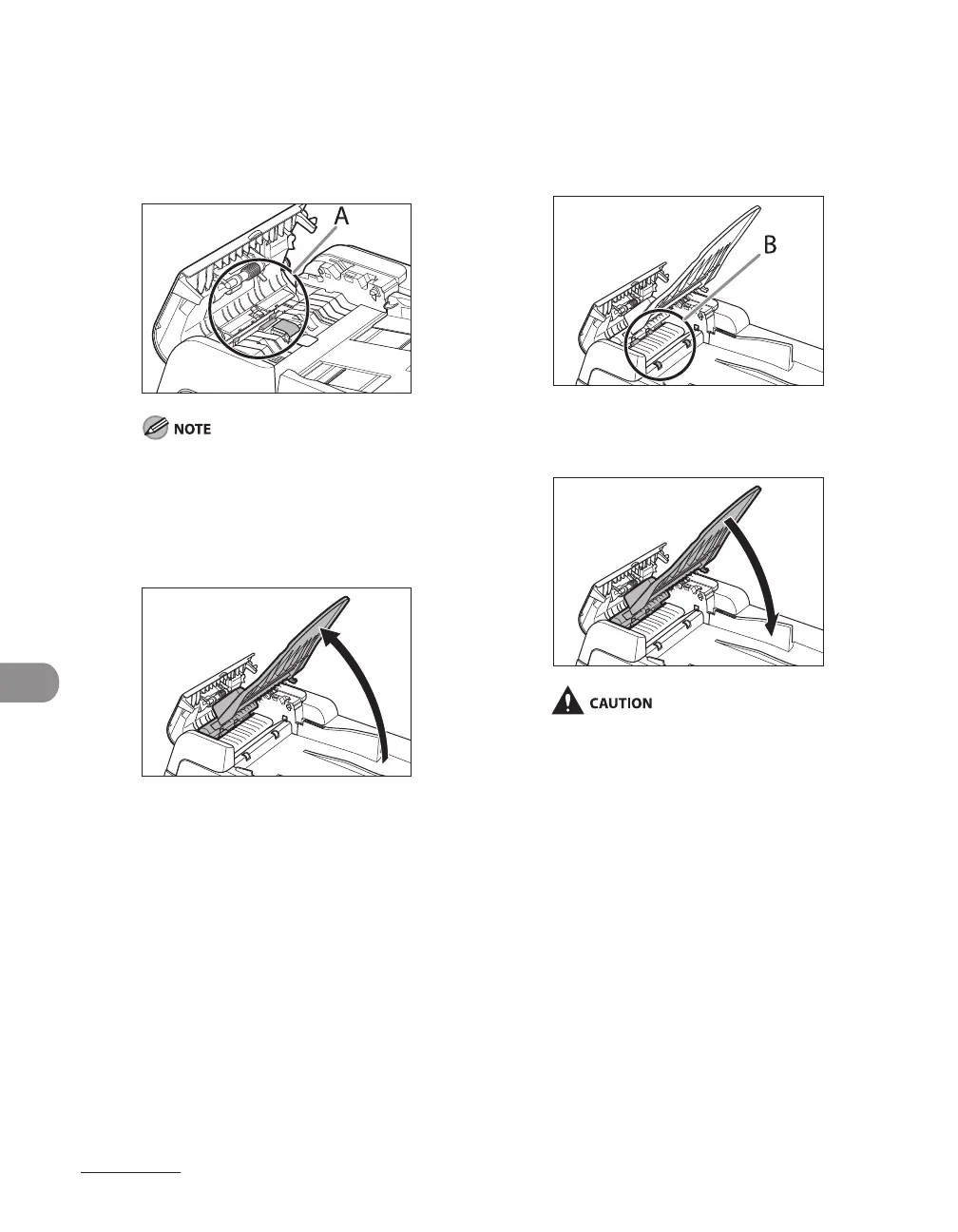 A

NOTE

B

CAUTION