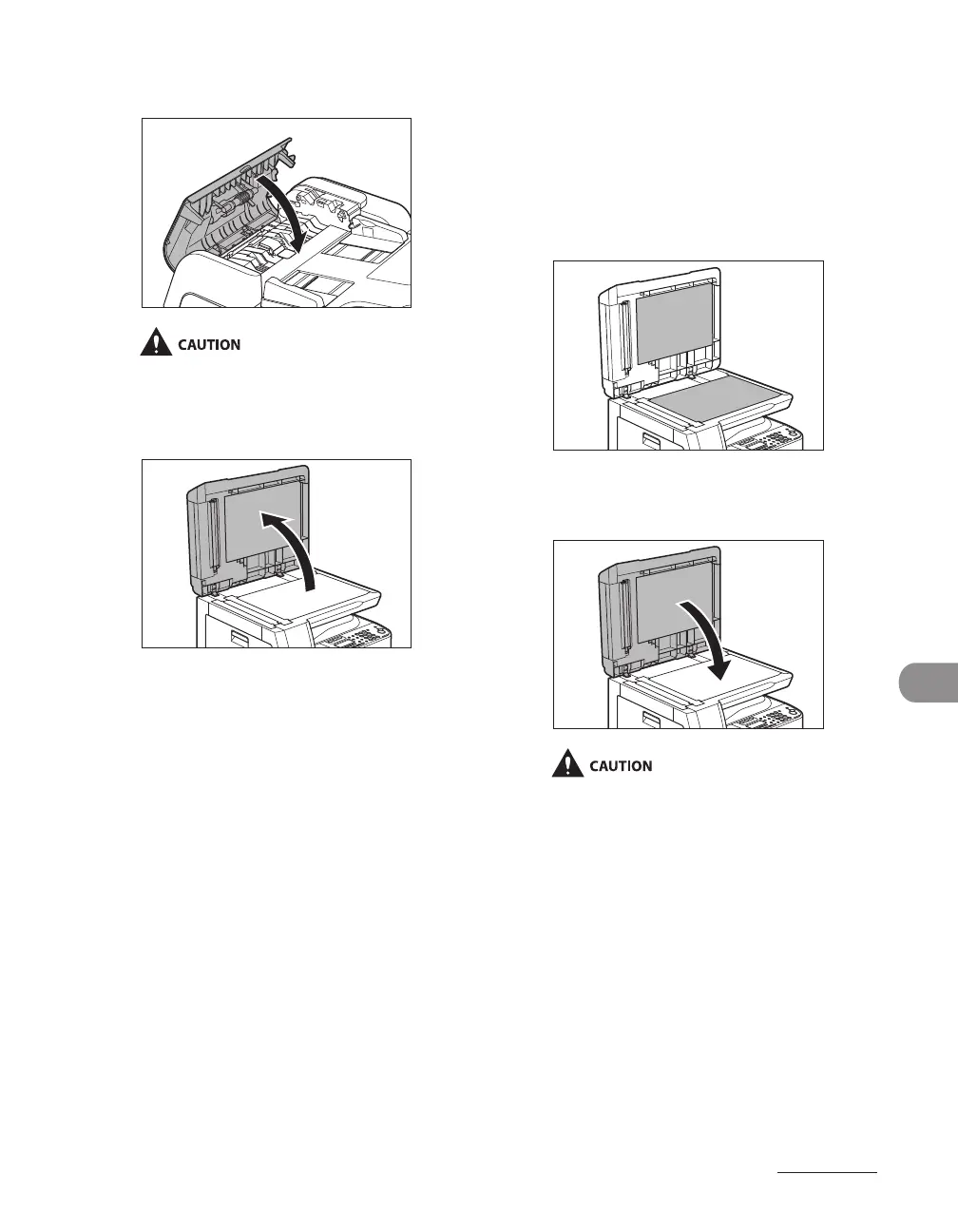 CAUTION

CAUTION