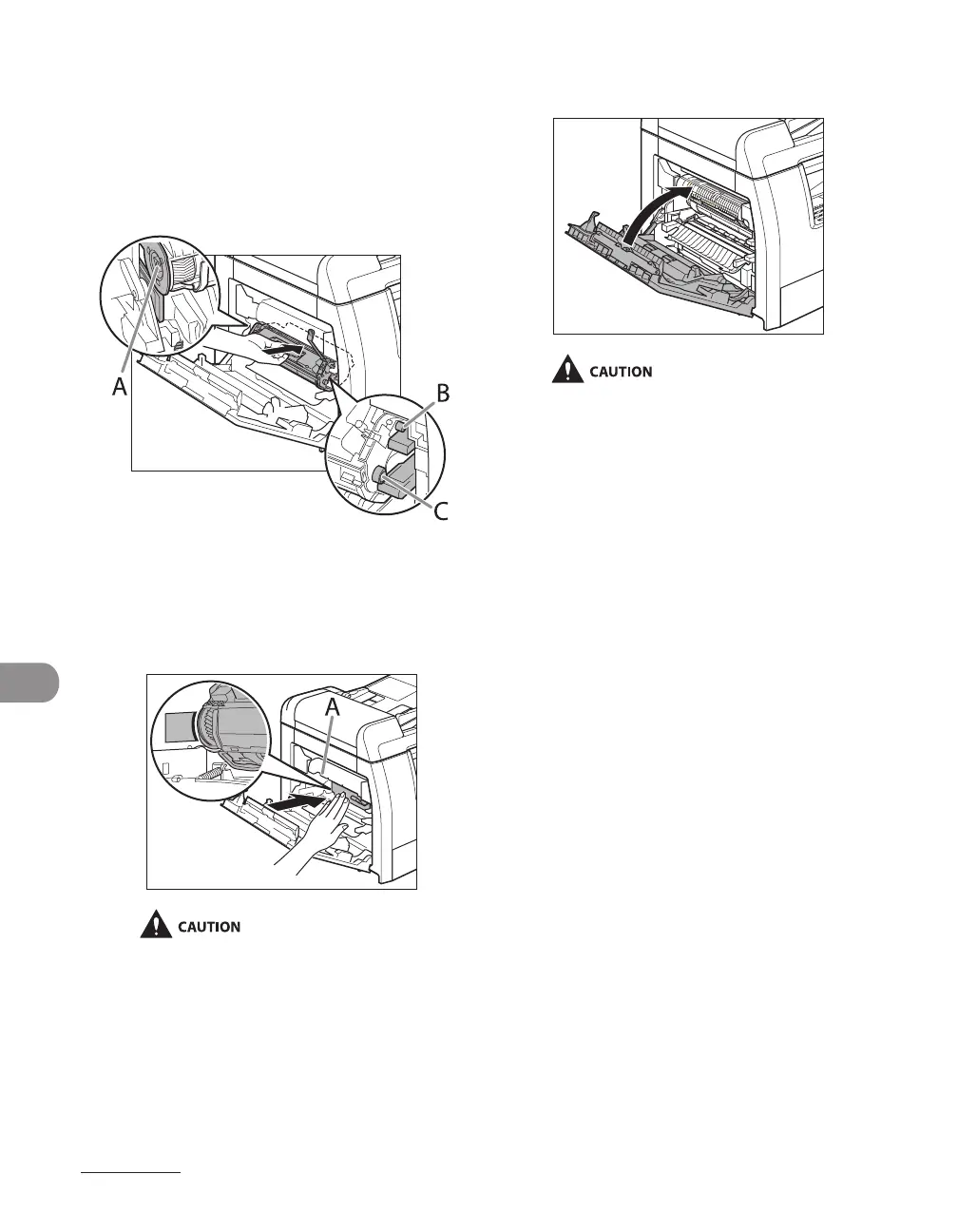 A

B

C

A

CAUTION

CAUTION