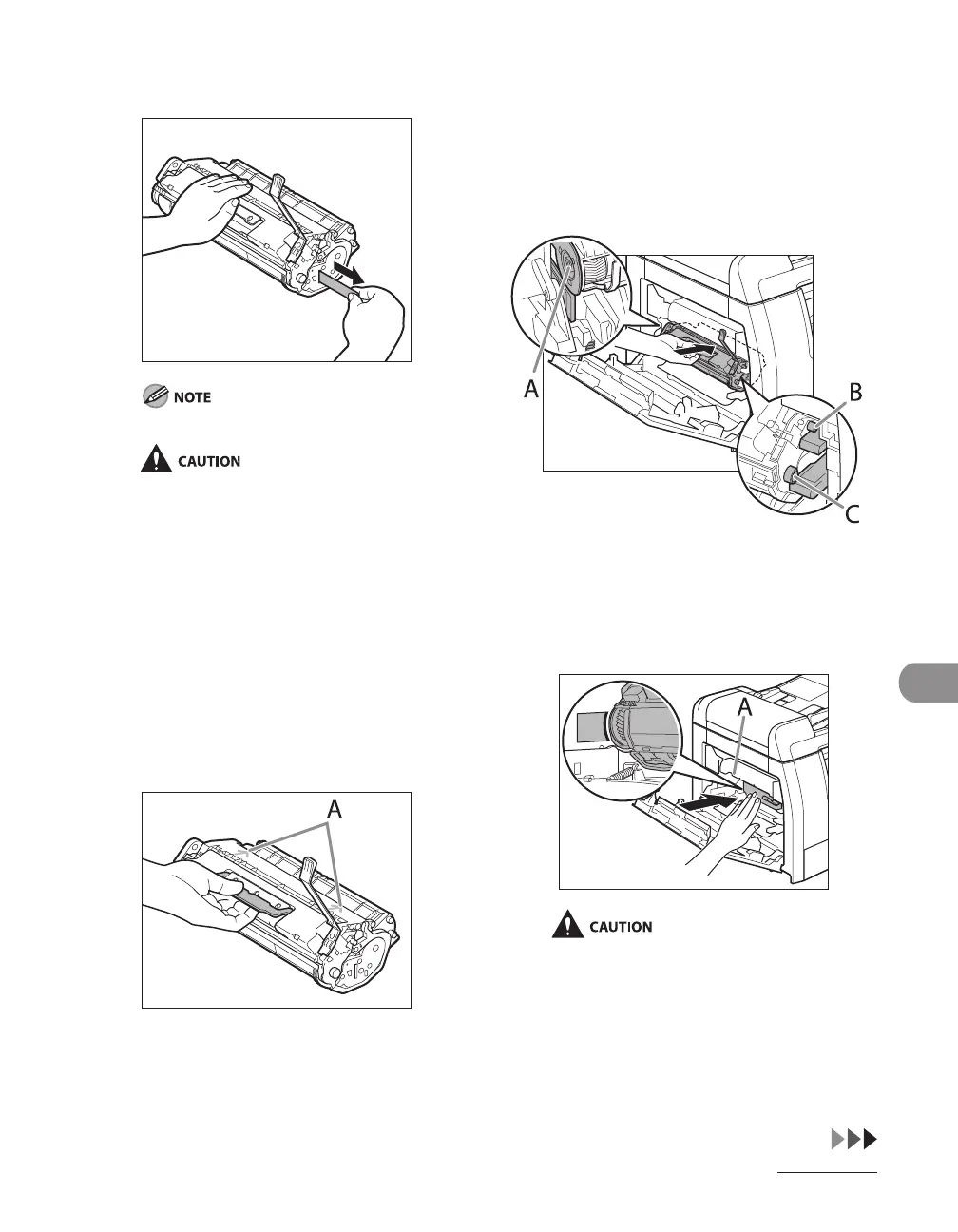 NOTE

CAUTION

A

A

B

C

A

CAUTION