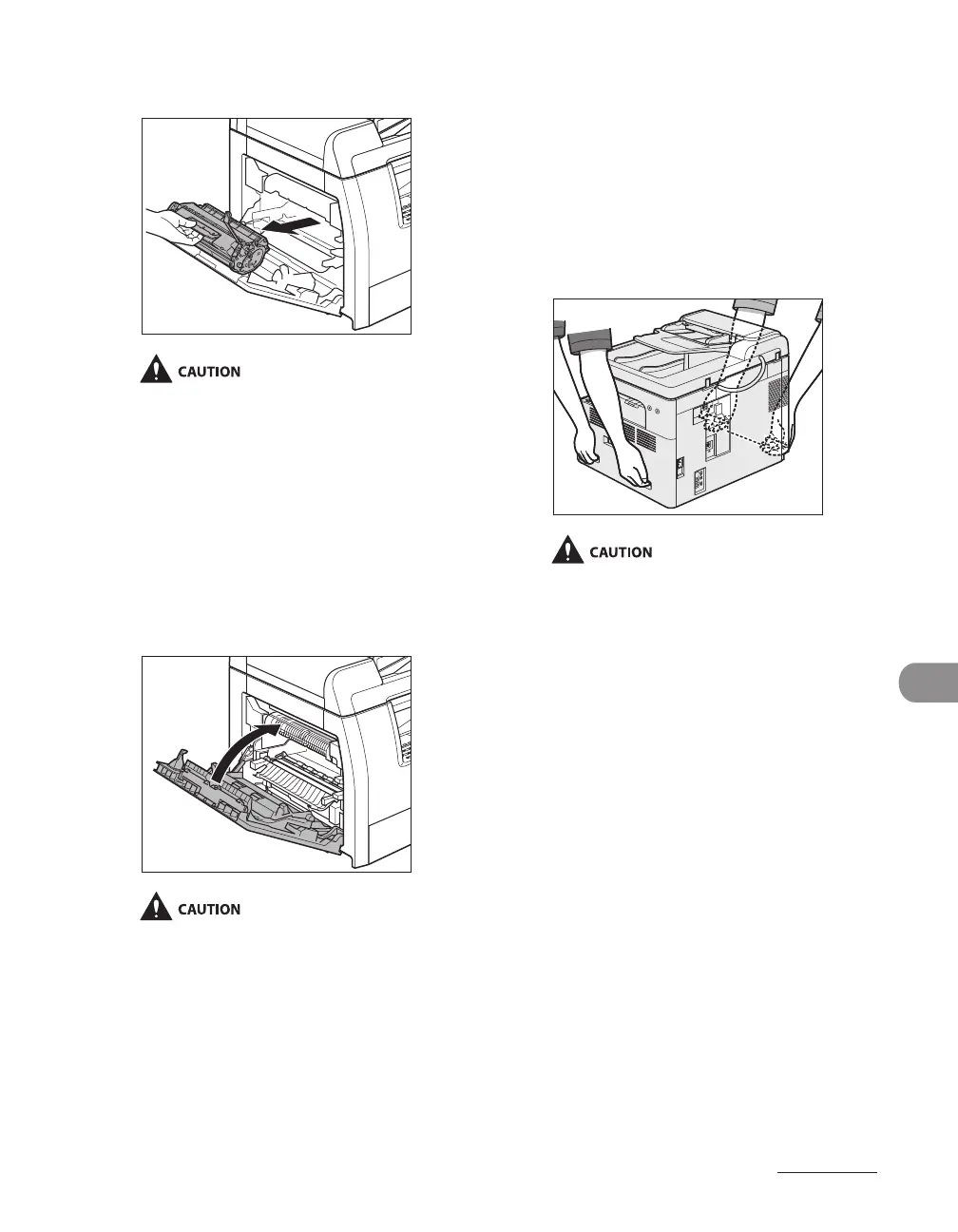 CAUTION

CAUTION

CAUTION