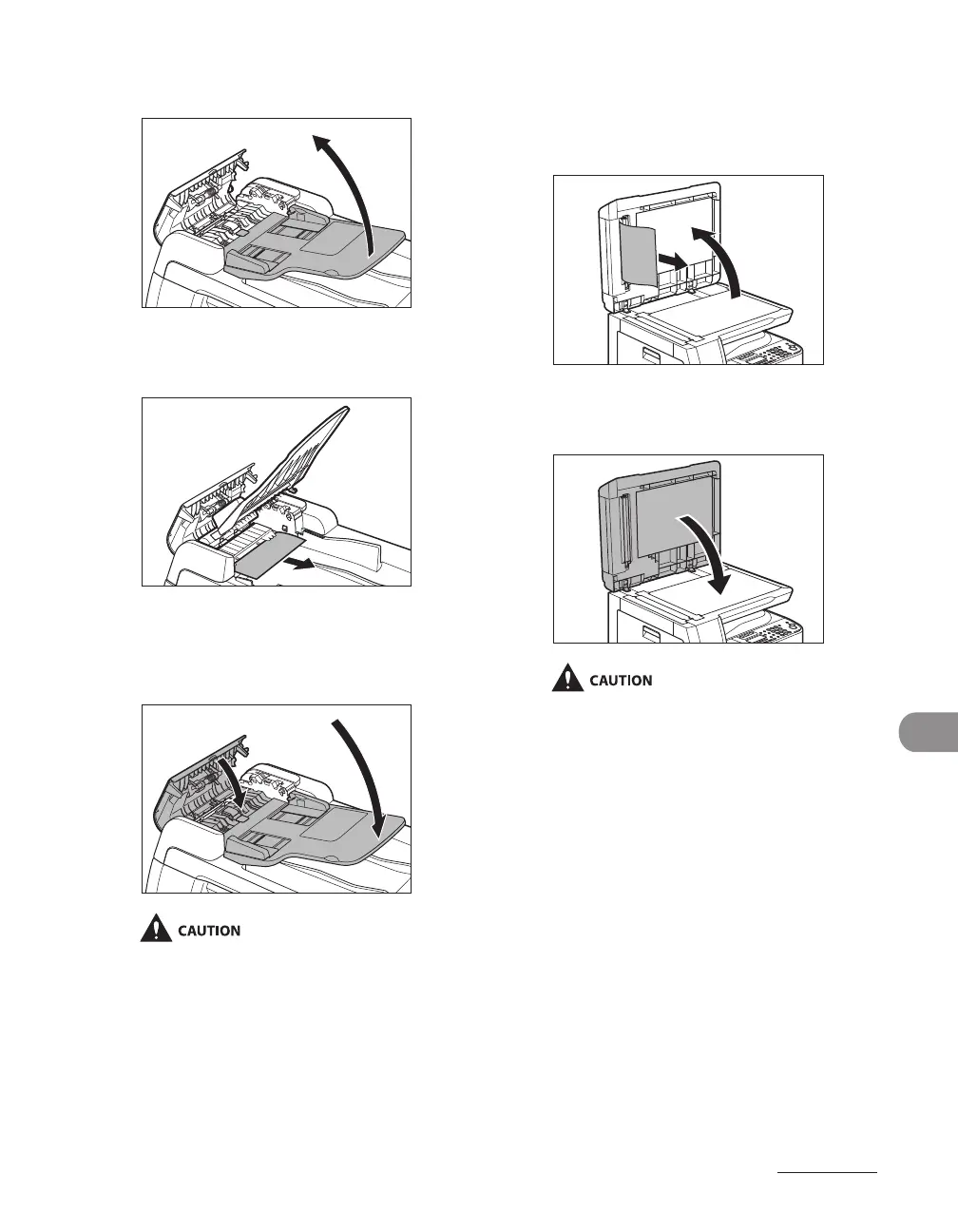 CAUTION

CAUTION