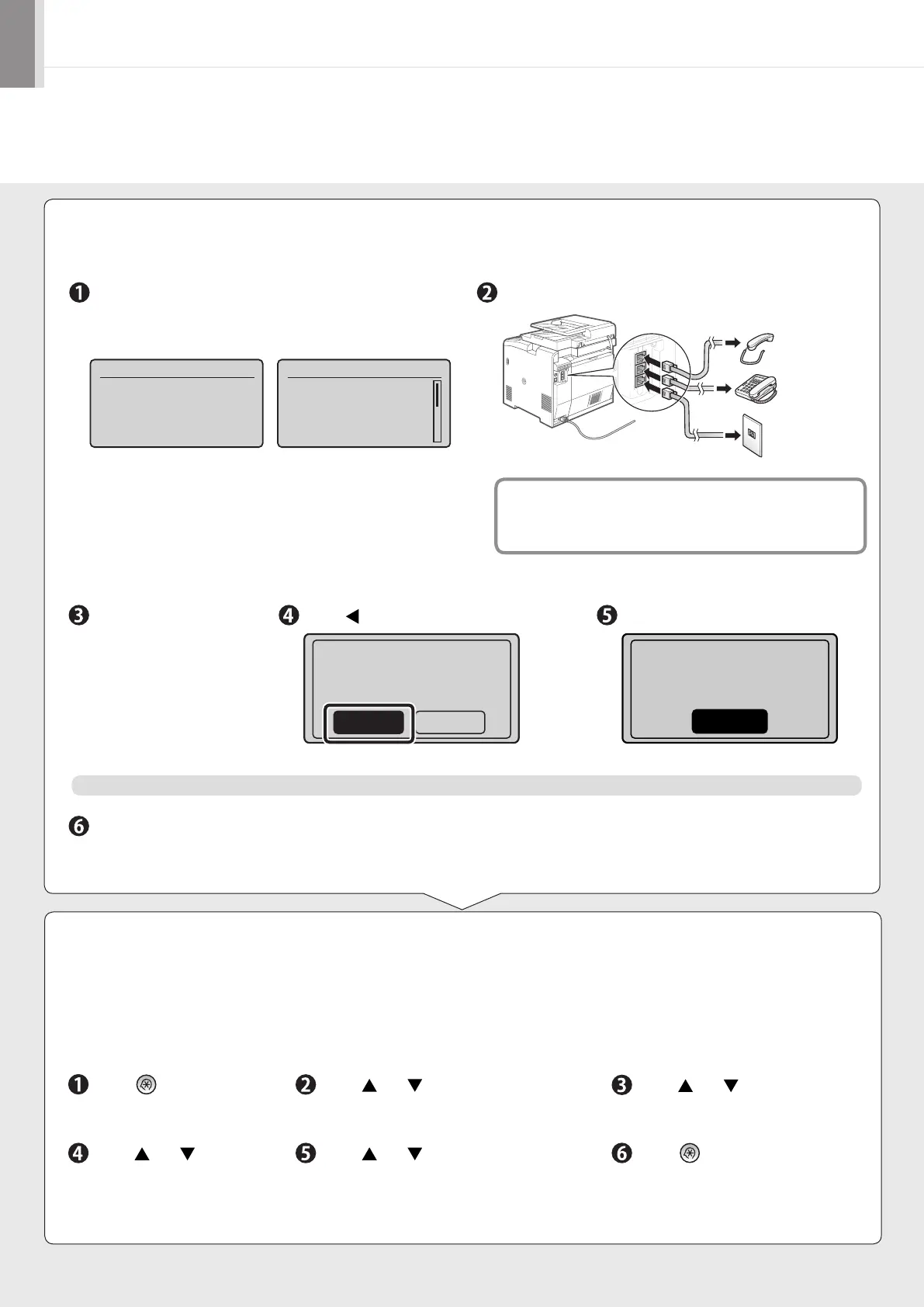 ❶ ❷ ❸ ❹ ◀ ❺ ❻

❶ ❷ ▲ ▼ ❸ ▲ ▼

❹ ▲ ▼ ❺ ▲ ▼ ❻