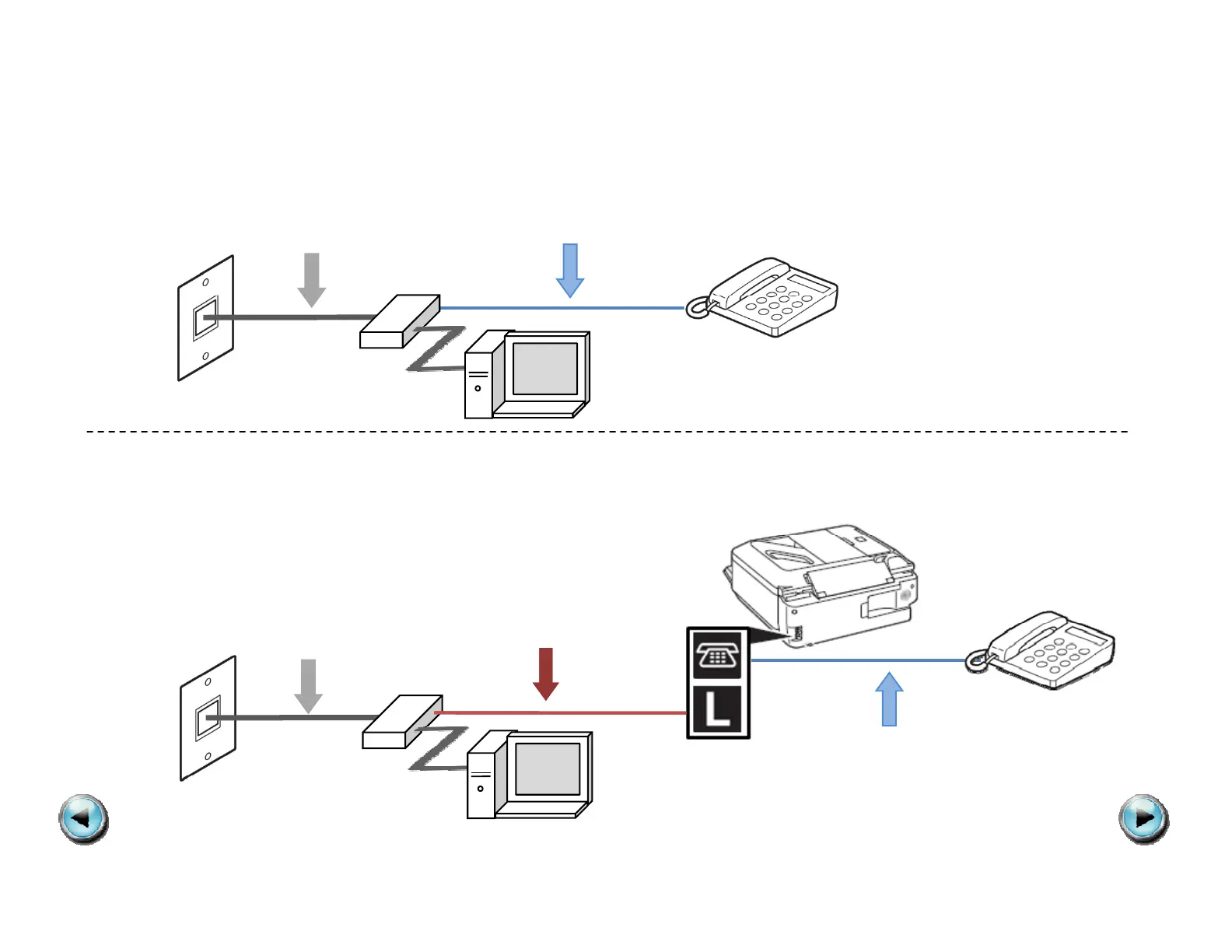 L