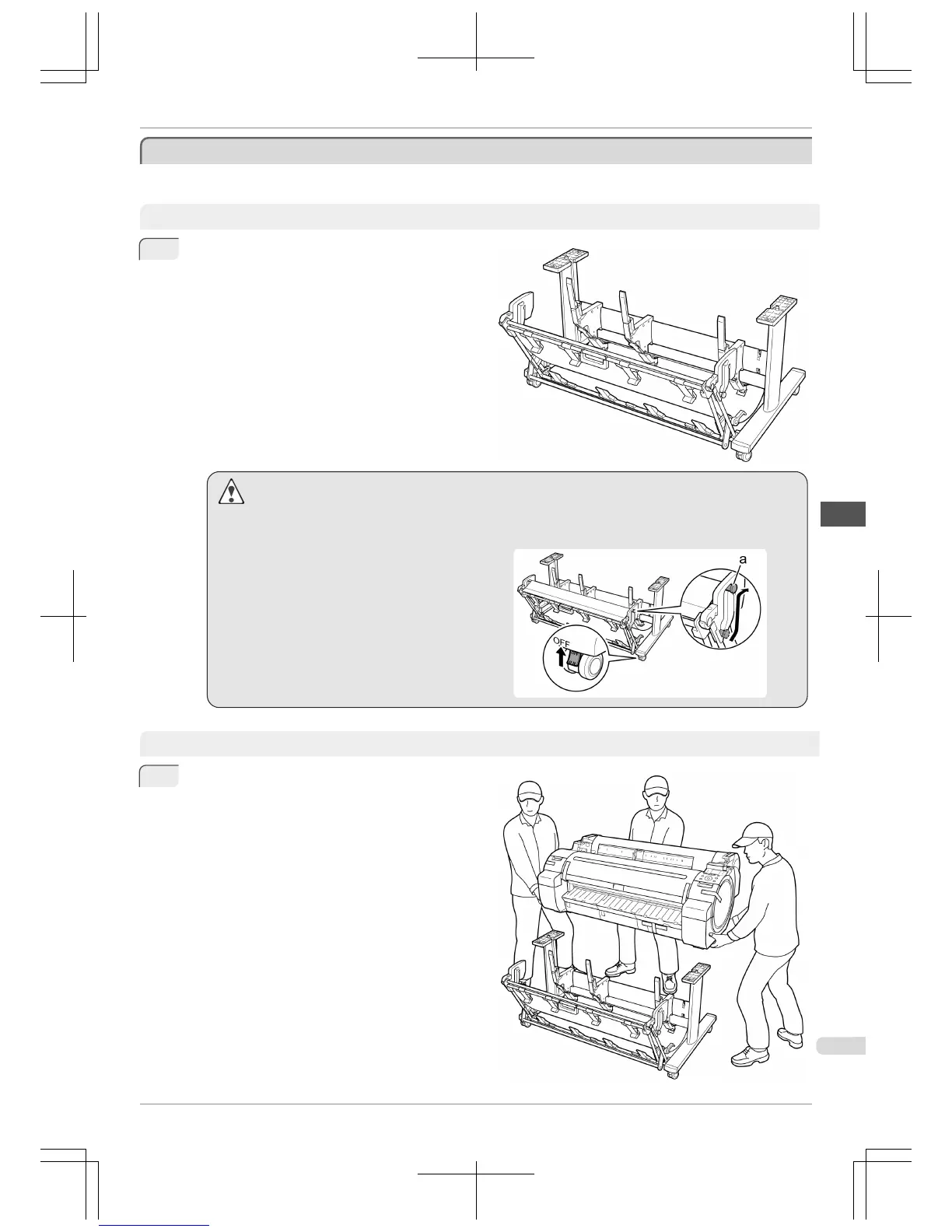 a

OFF