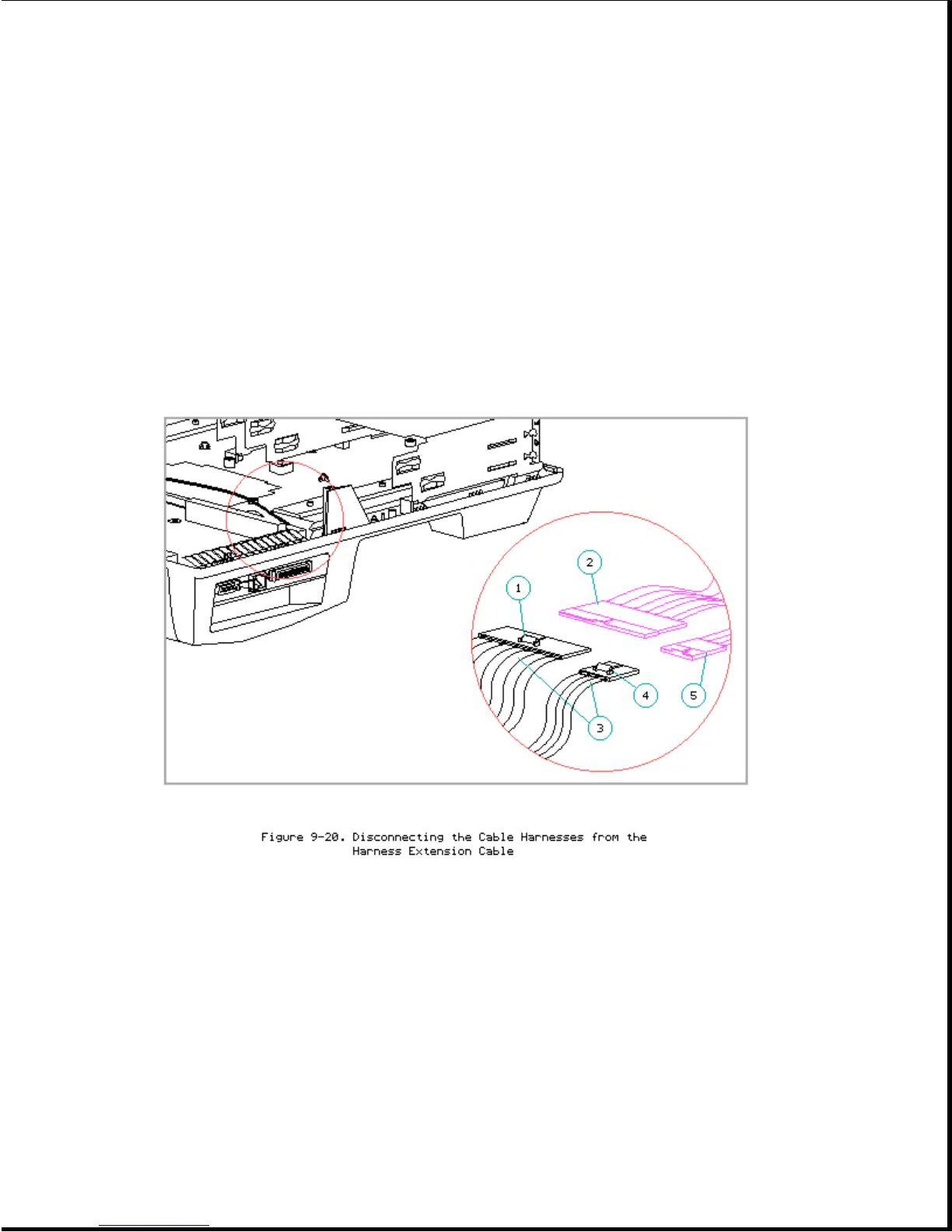 2

1

4

5

3

Figure 9-20. Disconnecting the Cable Harnesses from the Harness Extension Cable