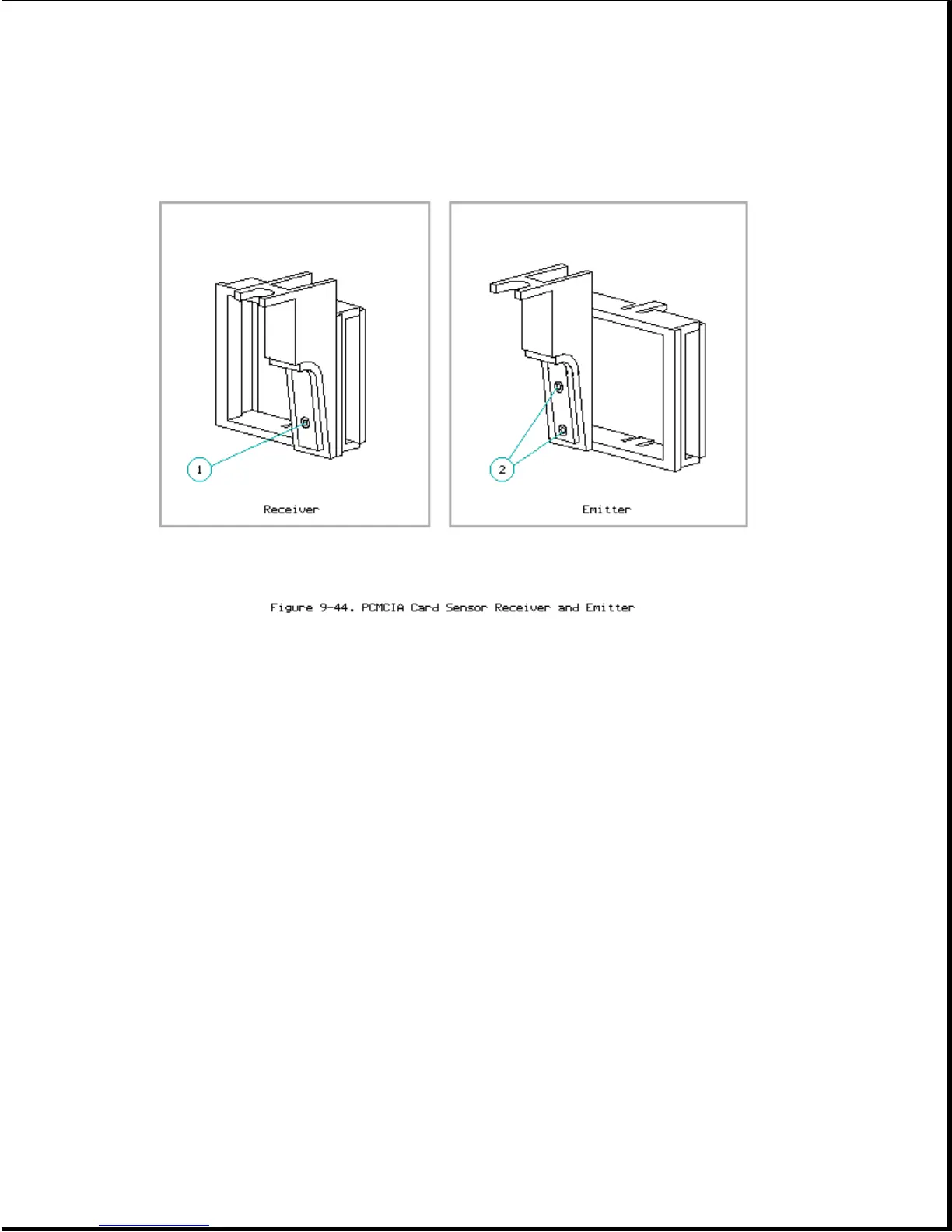 1

Receiver

2

Emitter

Figure 9-44. PCMCIA Card Sensor Receiver and Emitter