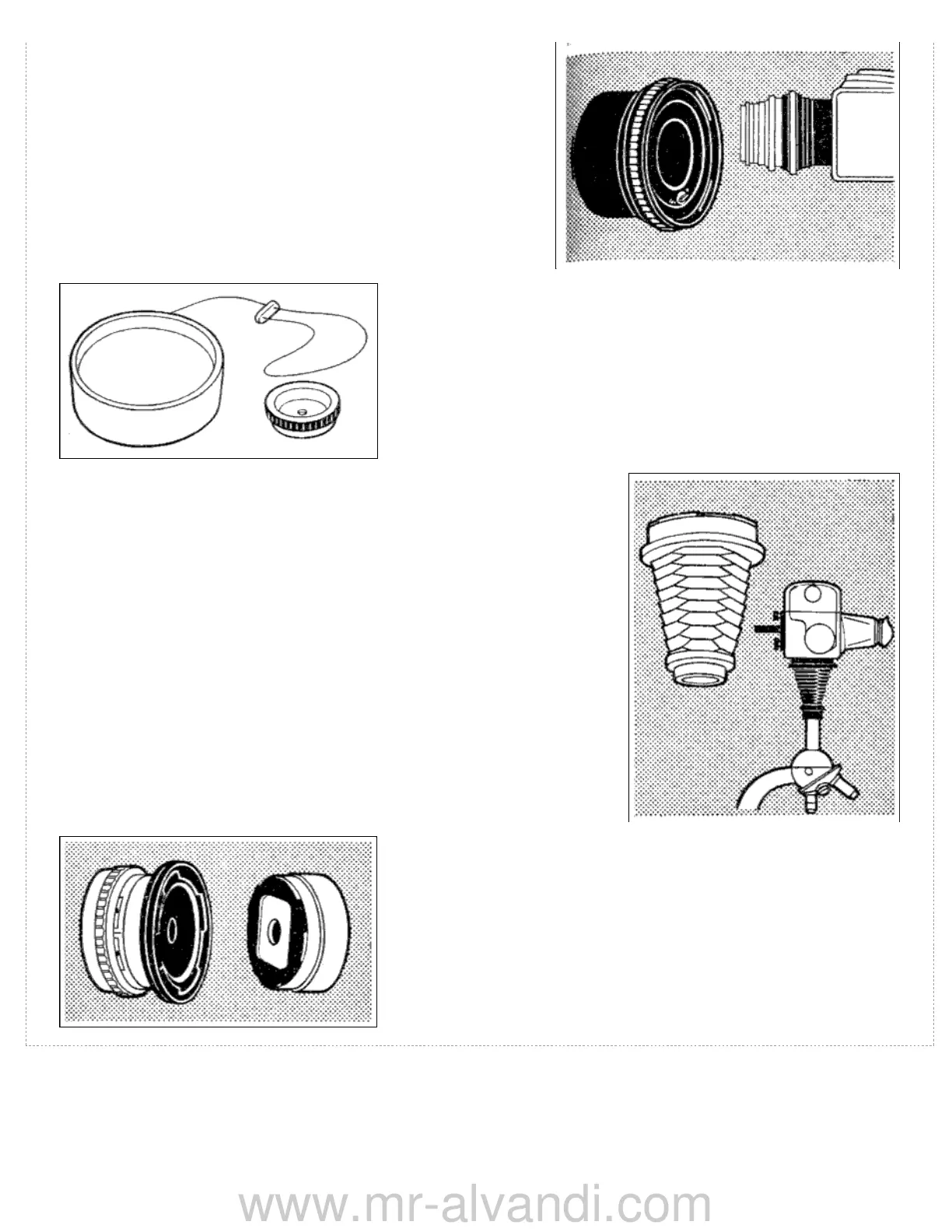 www.mr-alvandi.com