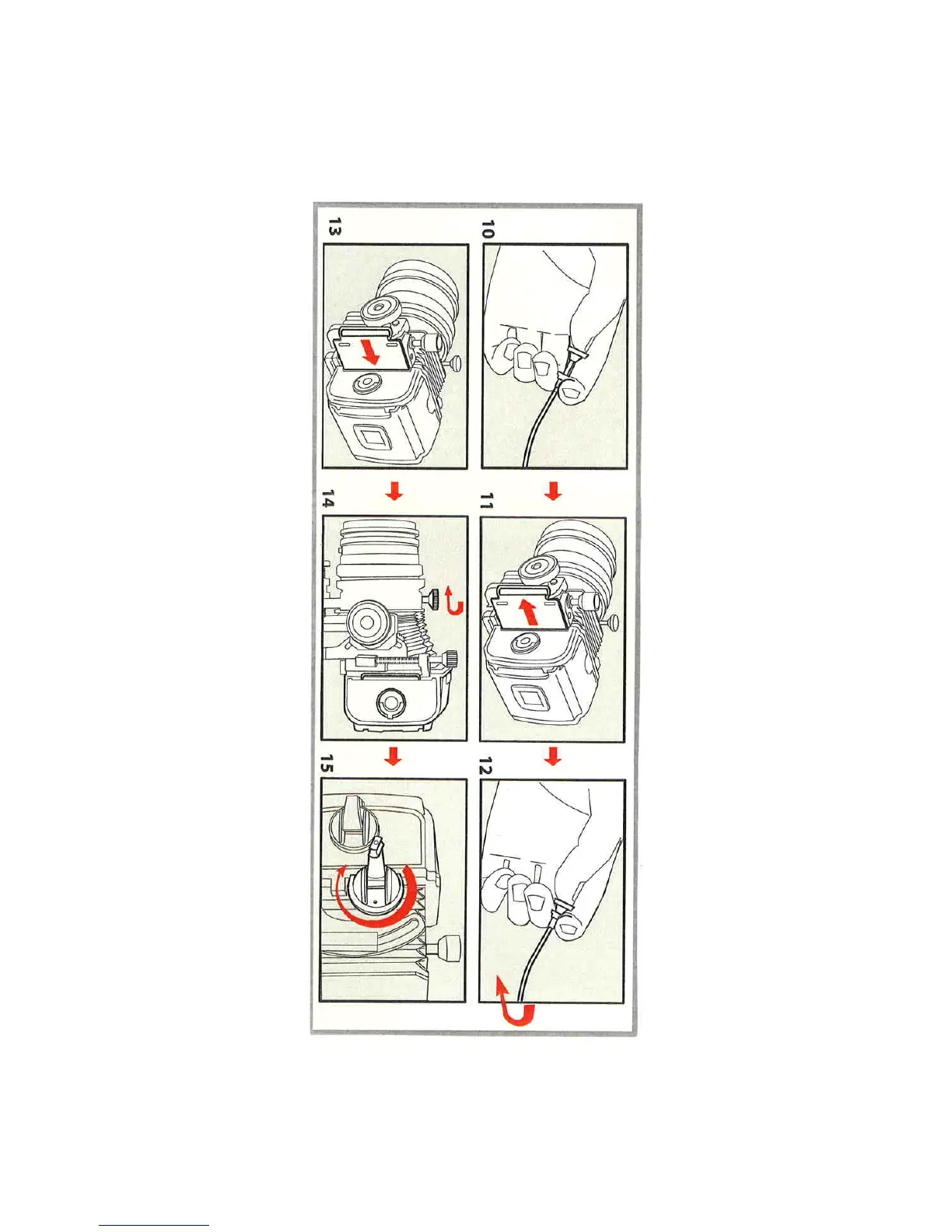 10

11

12

13

14

15