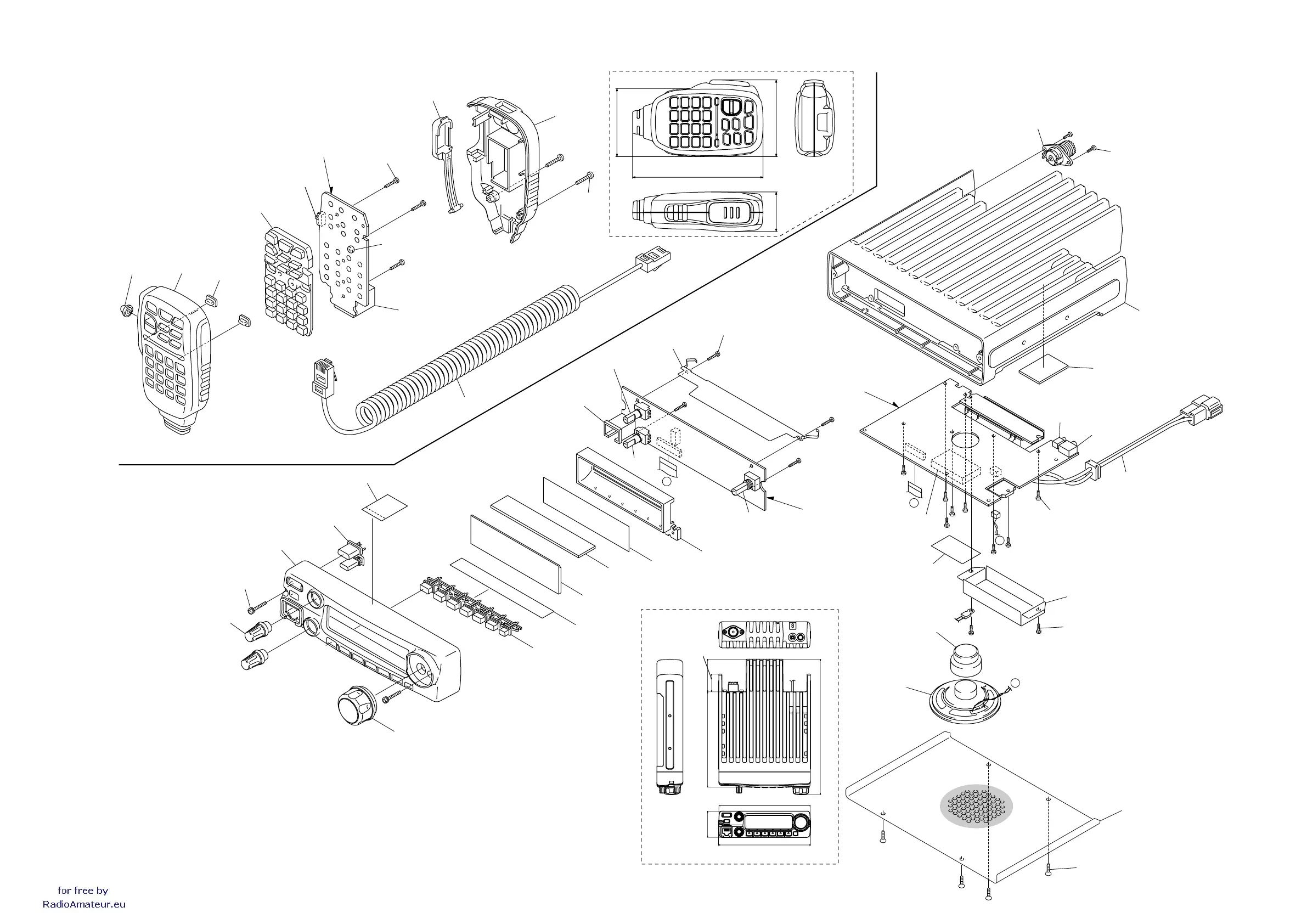 for free by
RadioAmateur.eu