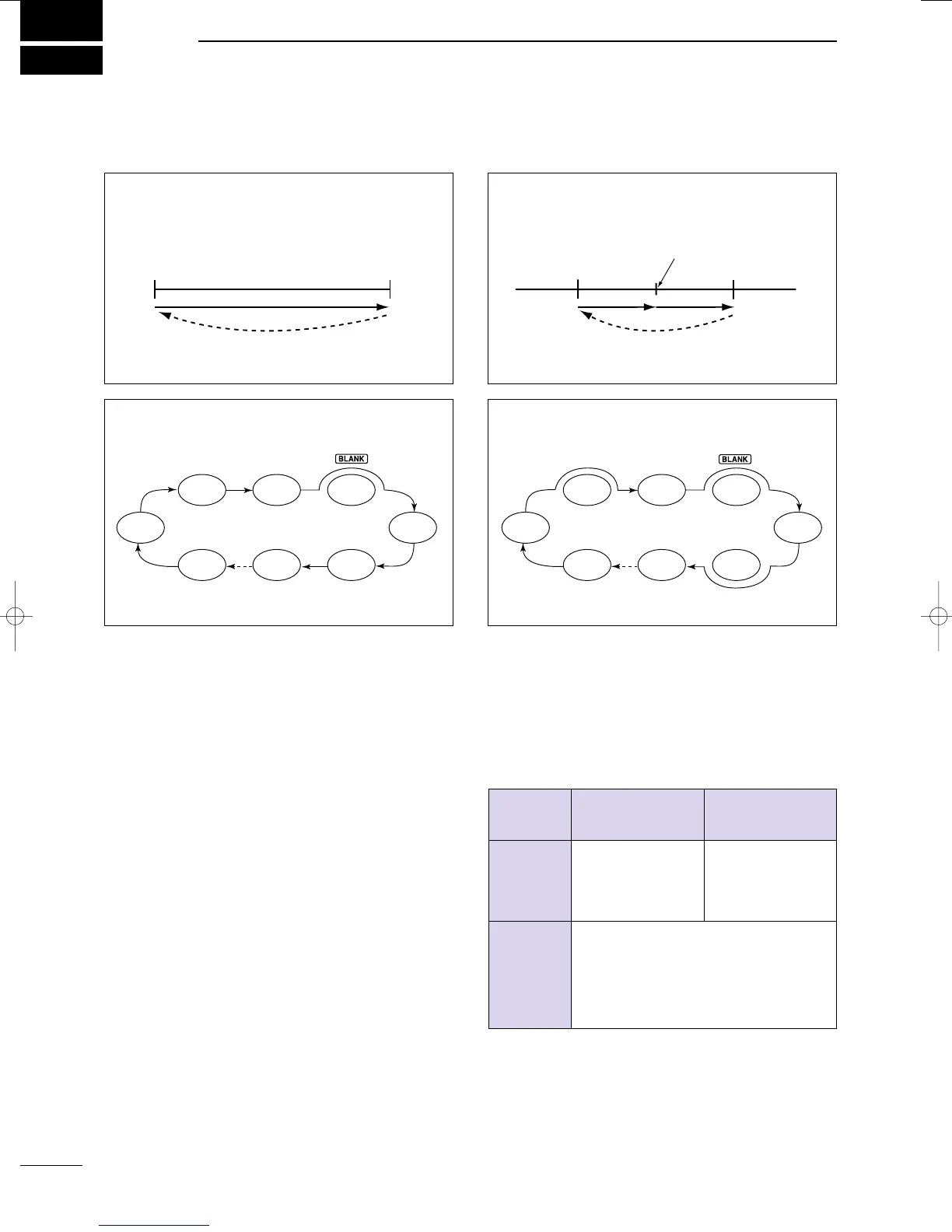 BLANK

BLANK