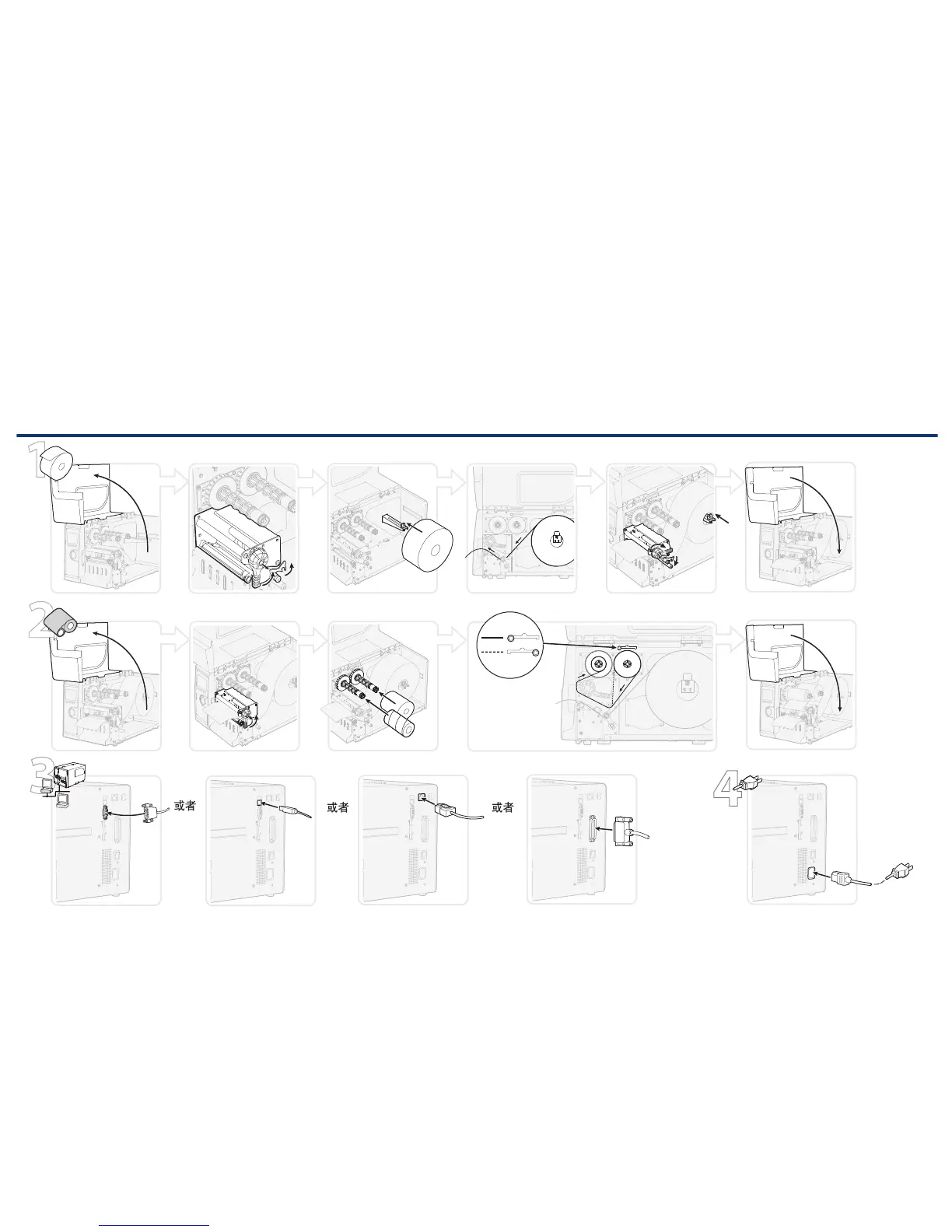 1

2

3

或者

或者

或者

4